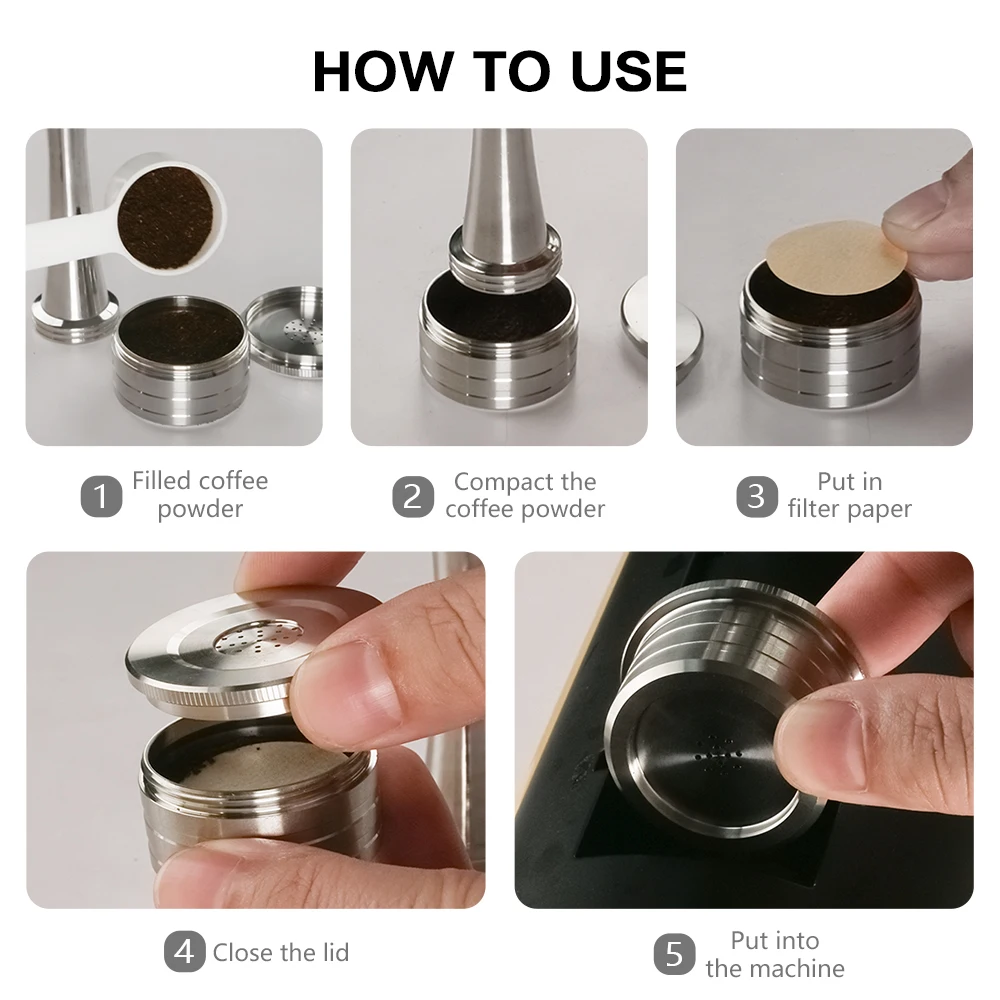 HOW TO USE

1 Filled coffee powder

2 Compact the coffee powder

3 Put in filter paper

4 Close the lid

5 Put into the machine