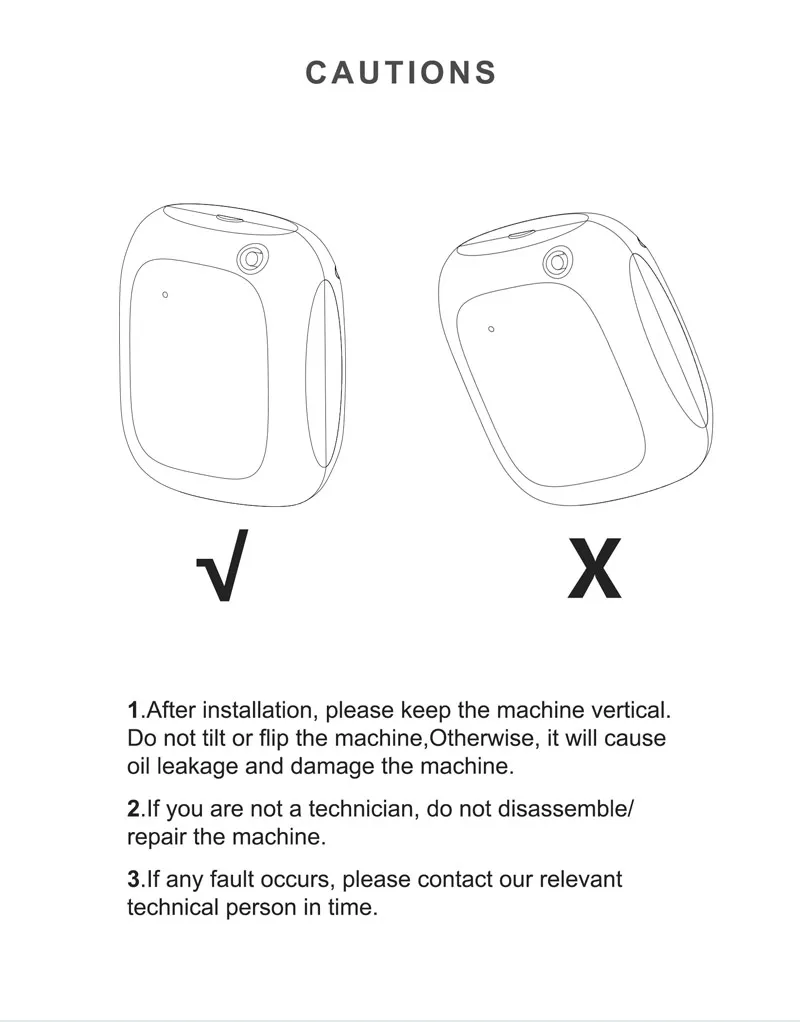 CAUTIONS

√

X

1.After installation, please keep the machine vertical. Do not tilt or flip the machine,Otherwise, it will cause oil leakage and damage the machine.

2.If you are not a technician, do not disassemble/ repair the machine.

3.If any fault occurs, please contact our relevant technical person in time.