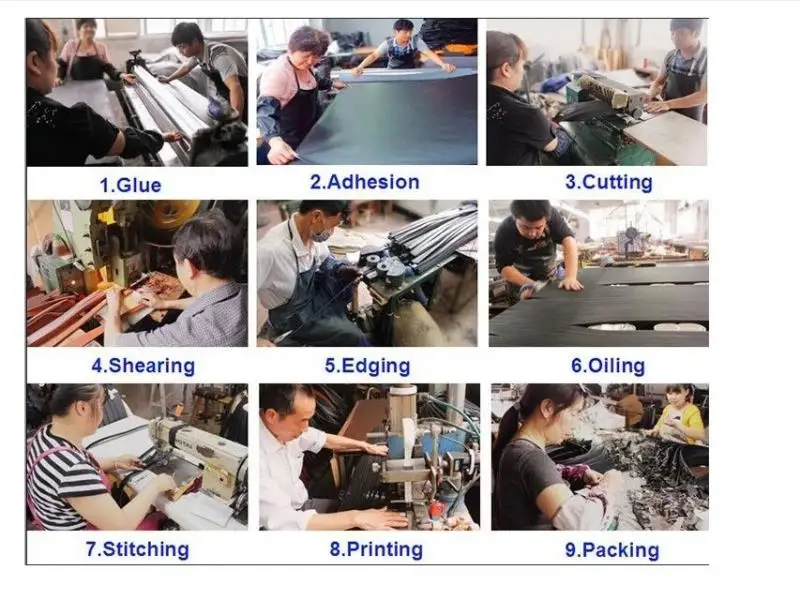 1.Glue

2.Adhesion

3.Cutting

4.Shearing

5.Edging

6.Oiling

7.Stitching

8.Printing

9.Packing