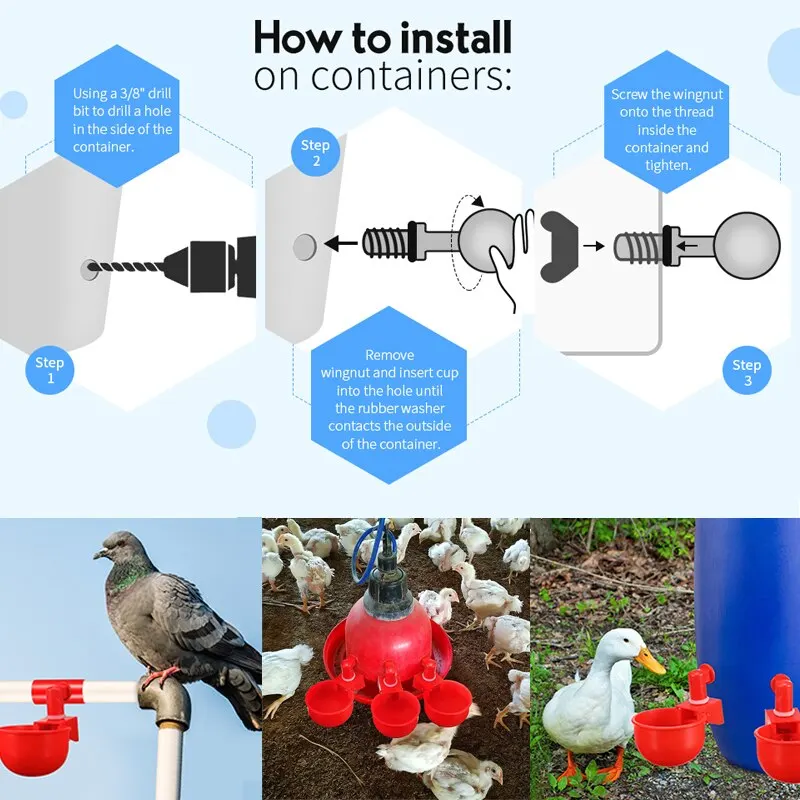 How to install on containers:

Using a 3/8" drill bit to drill a hole in the side of the container.

Step 1

Step 2

Remove wingnut and insert cup into the hole until the rubber washer contacts the outside of the container.

Screw the wingnut onto the thread inside the container and tighten.

Step 3