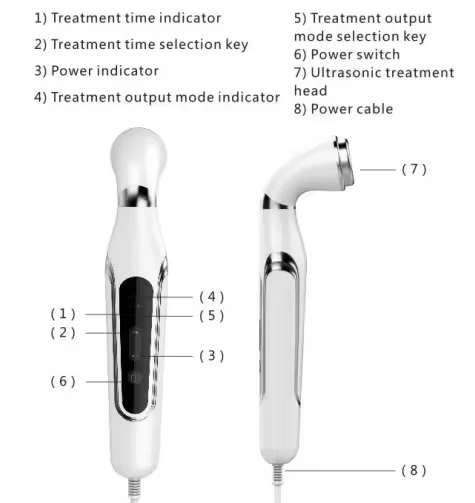 1) Treatment time indicator

2) Treatment time selection key

3) Power indicator

4) Treatment output mode indicator

5) Treatment output mode selection key

6) Power switch

7) Ultrasonic treatment head

8) Power cable

( 7 )

( 4 )

( 1 )

( 5 )

( 2 )

( 3 )

( 6 )

( 8 )