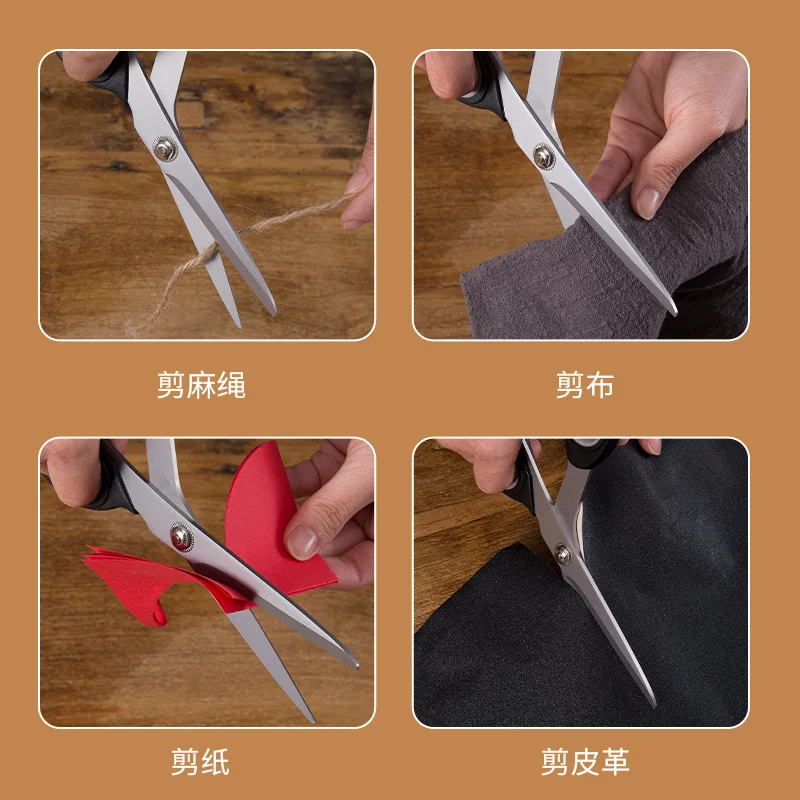 剪麻绳

剪布

剪纸

剪皮革