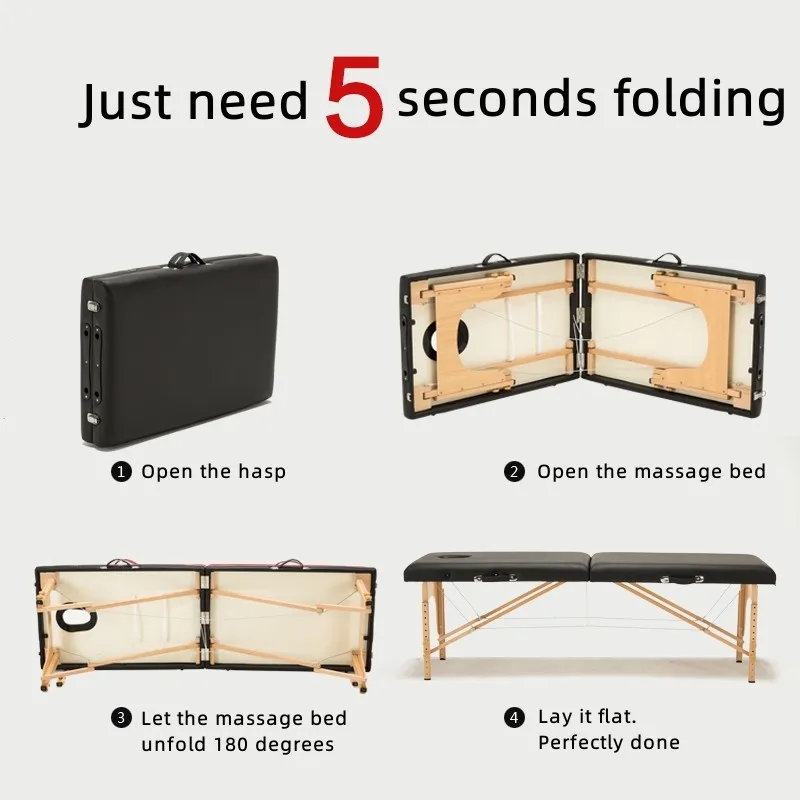 Just need 5 seconds folding

❶ Open the hasp

❷ Open the massage bed

❸ Let the massage bed unfold 180 degrees

❹ Lay it flat. Perfectly done