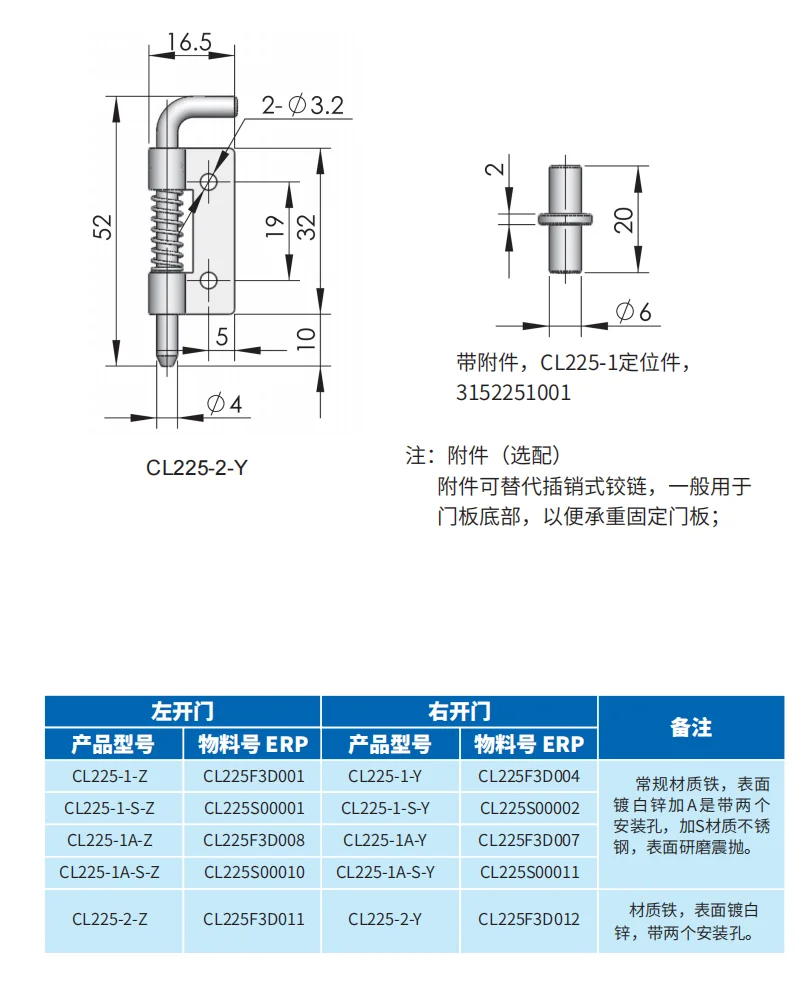 16.5

2-$\phi$3.2

52

19

32

5

10

$\phi$4

CL225-2-Y

2

20

$\phi$6

带附件，CL225-1定位件，3152251001

注：附件（选配）
附件可替代插销式铰链，一般用于门板底部，以便承重固定门板；

| 左开门 | | 右开门 | | 备注 |
|---|---|---|---|---|
| 产品型号 | 物料号 ERP | 产品型号 | 物料号 ERP | |
| CL225-1-Z | CL225F3D001 | CL225-1-Y | CL225F3D004 | 常规材质铁，表面镀白锌加A是带两个安装孔，加S材质不锈钢，表面研磨震抛。 |
| CL225-1-S-Z | CL225S00001 | CL225-1-S-Y | CL225S00002 | |
| CL225-1A-Z | CL225F3D008 | CL225-1A-Y | CL225F3D007 | |
| CL225-1A-S-Z | CL225S00010 | CL225-1A-S-Y | CL225S00011 | |
| CL225-2-Z | CL225F3D011 | CL225-2-Y | CL225F3D012 | 材质铁，表面镀白锌，带两个安装孔。 |