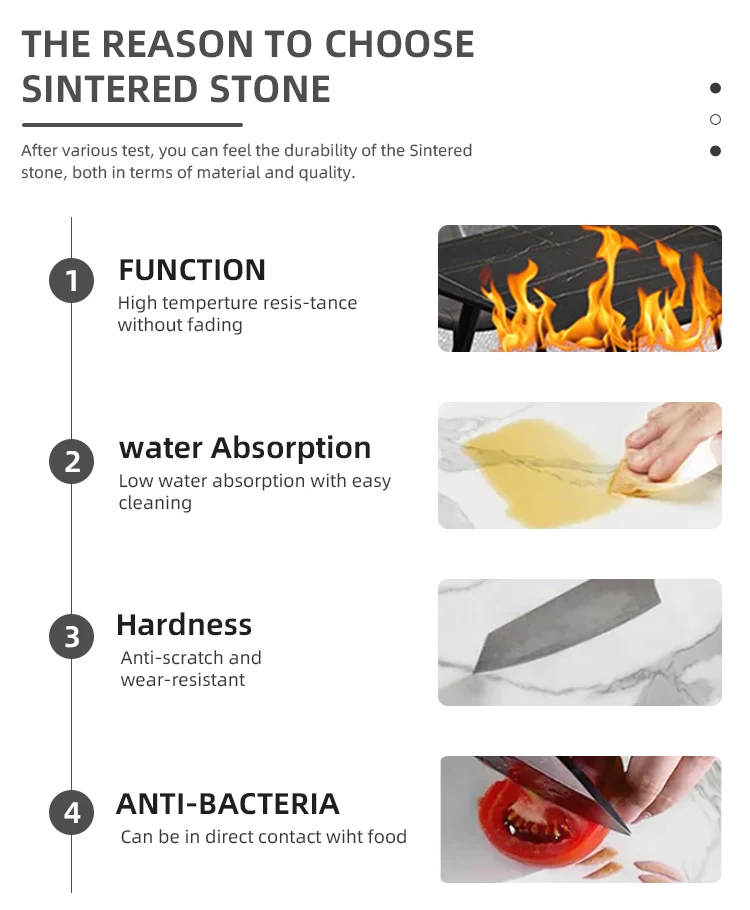 THE REASON TO CHOOSE SINTERED STONE

After various test, you can feel the durability of the Sintered stone, both in terms of material and quality.

1 FUNCTION
High temperture resis-tance without fading

2 water Absorption
Low water absorption with easy cleaning

3 Hardness
Anti-scratch and wear-resistant

4 ANTI-BACTERIA
Can be in direct contact wiht food