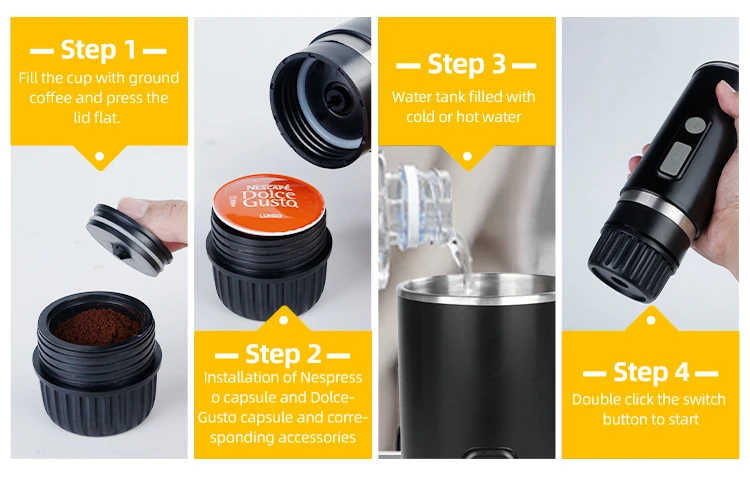 — Step 1 —
Fill the cup with ground coffee and press the lid flat.

NESCAFÉ Dolce Gusto
LUNGO

— Step 2 —
Installation of Nespresso capsule and Dolce-Gusto capsule and corresponding accessories

— Step 3 —
Water tank filled with cold or hot water

— Step 4 —
Double click the switch button to start