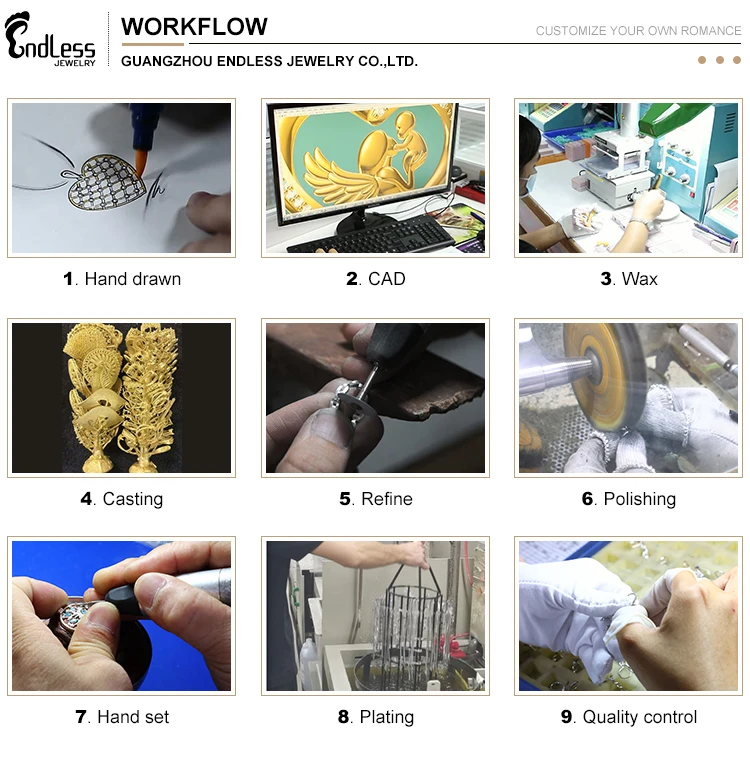 Endless
JEWELRY

WORKFLOW
GUANGZHOU ENDLESS JEWELRY CO.,LTD.

CUSTOMIZE YOUR OWN ROMANCE

1. Hand drawn

2. CAD

3. Wax

4. Casting

5. Refine

6. Polishing

7. Hand set

8. Plating

9. Quality control