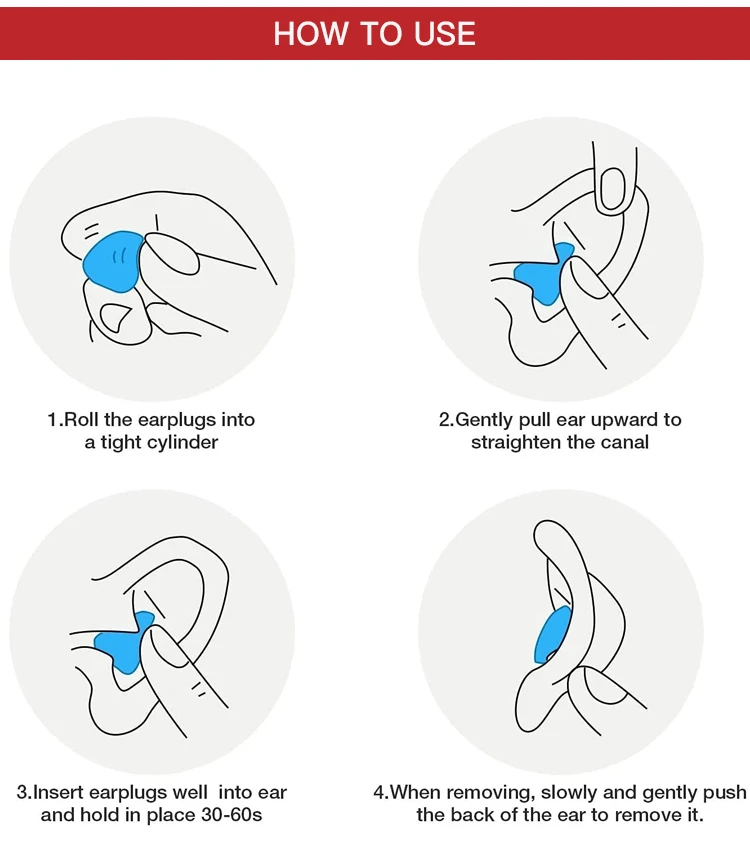 HOW TO USE

1.Roll the earplugs into a tight cylinder

2.Gently pull ear upward to straighten the canal

3.Insert earplugs well into ear and hold in place 30-60s

4.When removing, slowly and gently push the back of the ear to remove it.