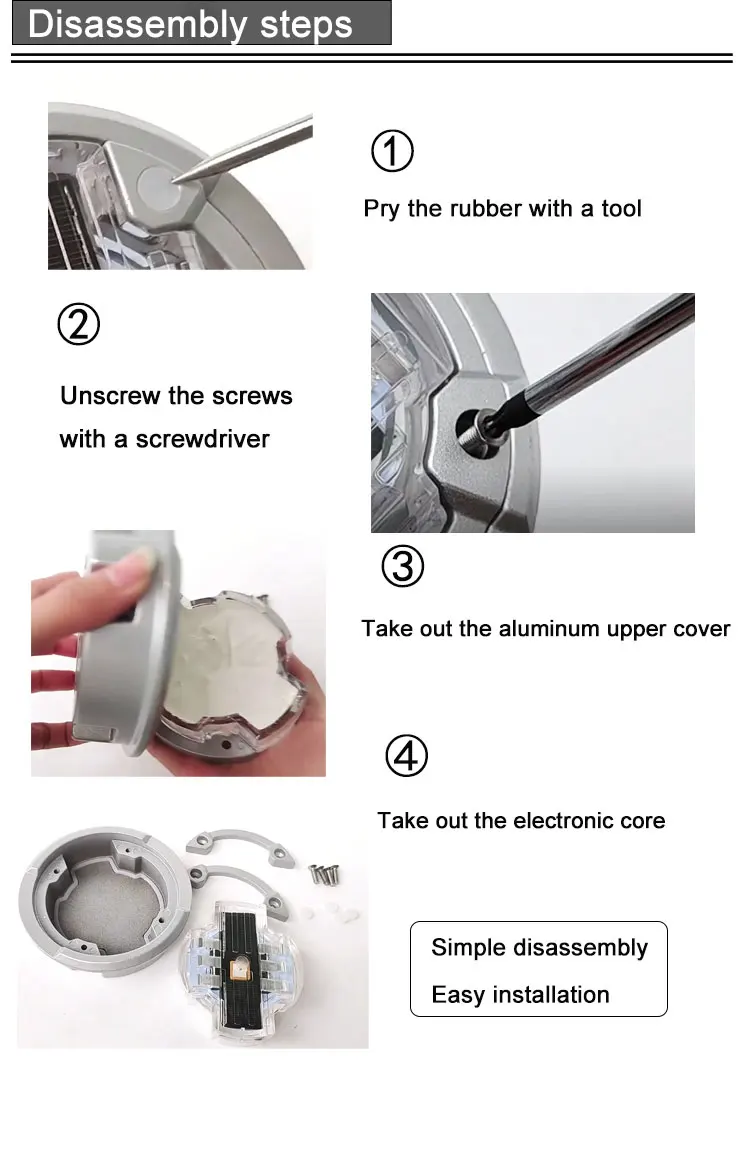 Disassembly steps

①

Pry the rubber with a tool

②

Unscrew the screws with a screwdriver

③

Take out the aluminum upper cover

④

Take out the electronic core

Simple disassembly

Easy installation