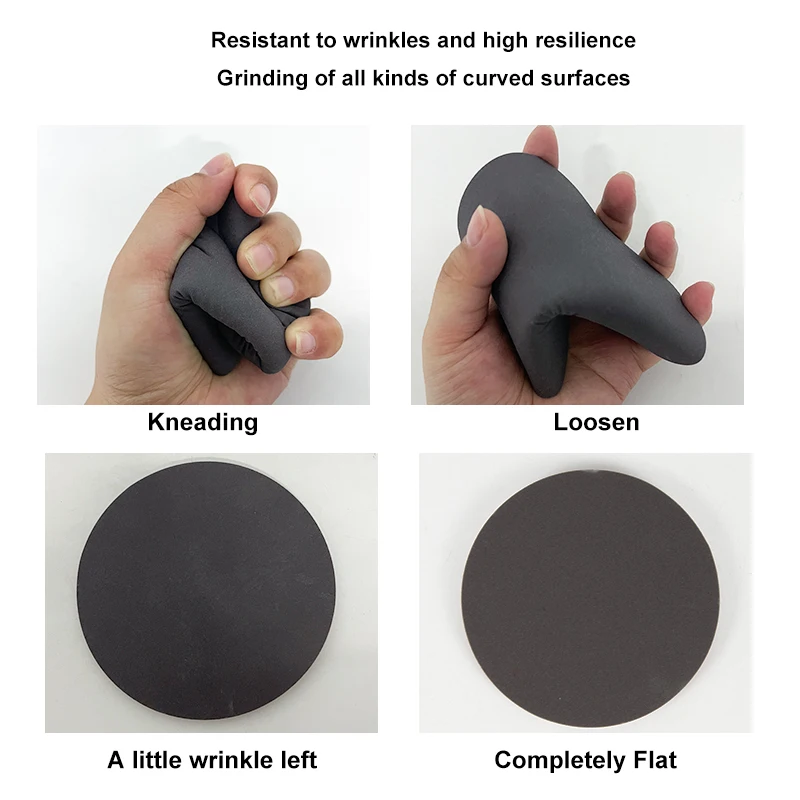 Resistant to wrinkles and high resilience
Grinding of all kinds of curved surfaces

Kneading

Loosen

A little wrinkle left

Completely Flat