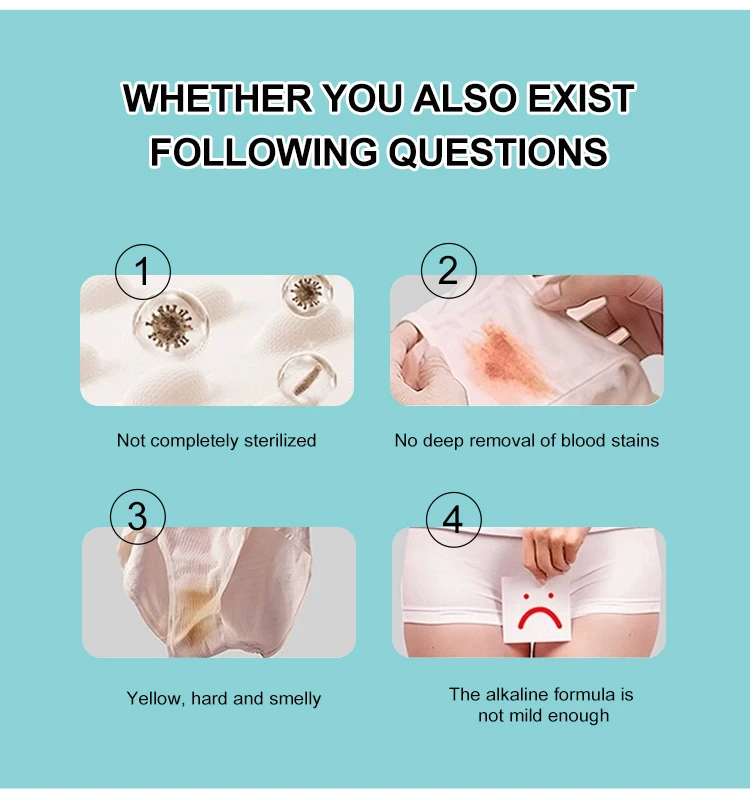 WHETHER YOU ALSO EXIST FOLLOWING QUESTIONS

1

Not completely sterilized

2

No deep removal of blood stains

3

Yellow, hard and smelly

4

The alkaline formula is not mild enough