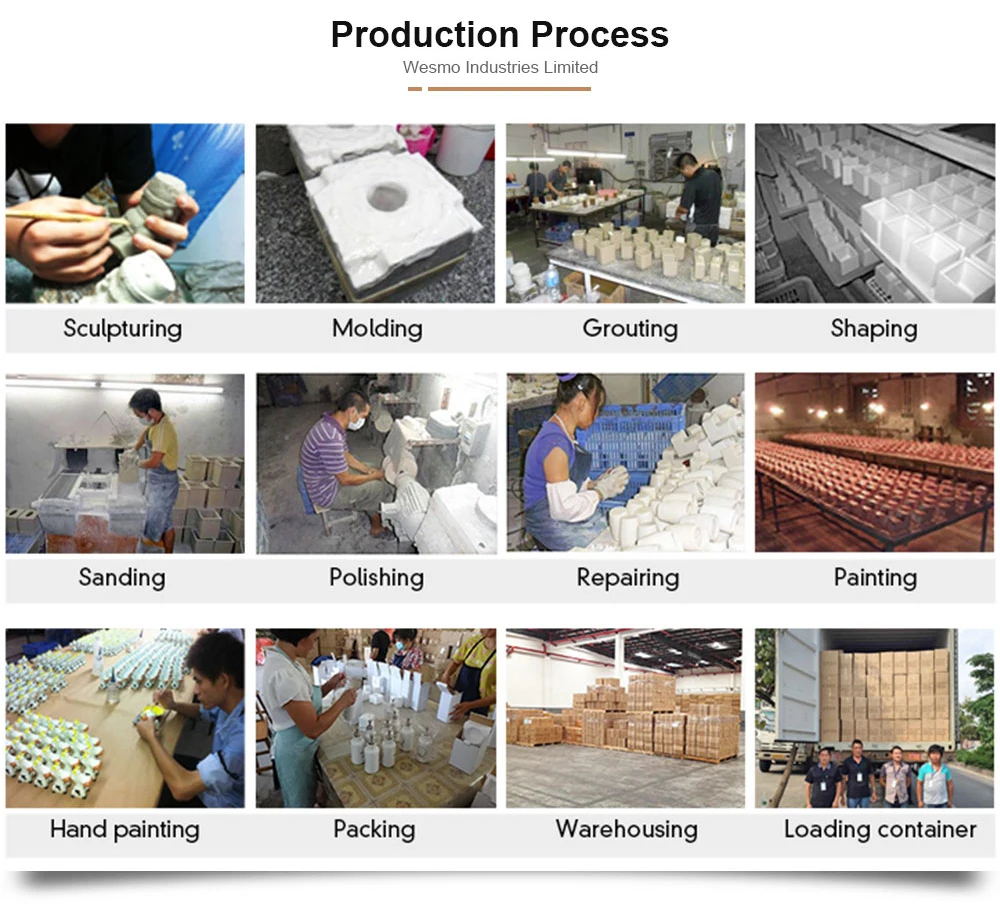 Production Process

Wesmo Industries Limited

Sculpturing

Molding

Grouting

Shaping

Sanding

Polishing

Repairing

Painting

Hand painting

Packing

Warehousing

Loading container