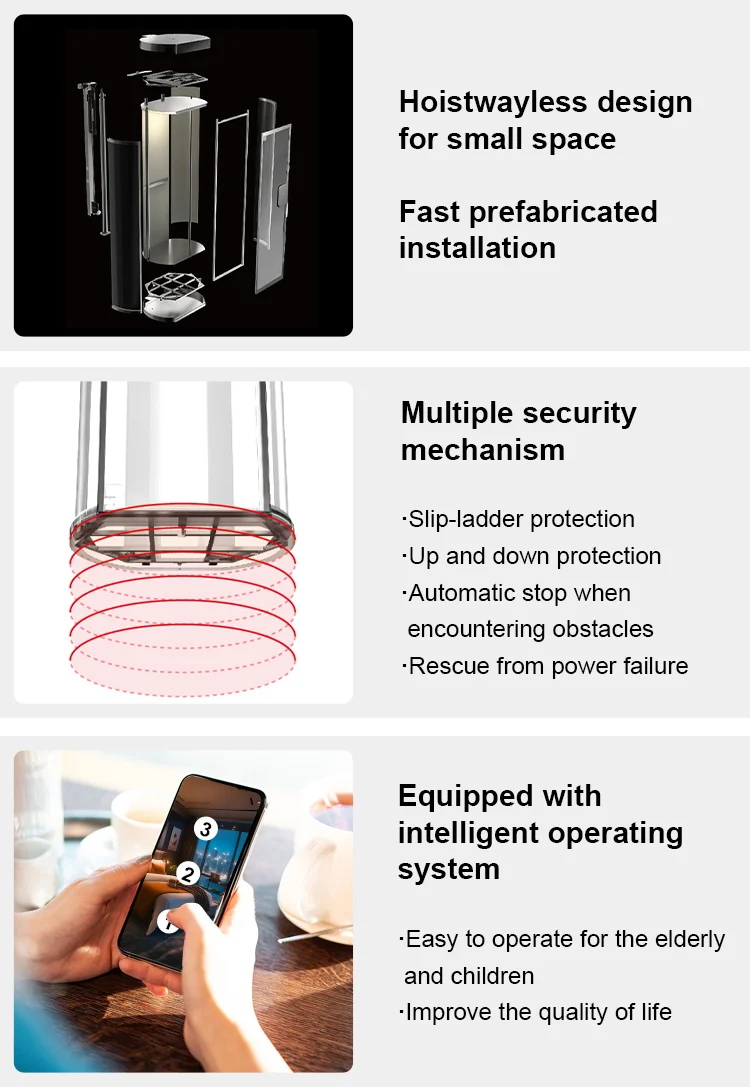 Hoistwayless design for small space

Fast prefabricated installation

Multiple security mechanism

·Slip-ladder protection
·Up and down protection
·Automatic stop when encountering obstacles
·Rescue from power failure

3
2
1

Equipped with intelligent operating system

·Easy to operate for the elderly and children
·Improve the quality of life