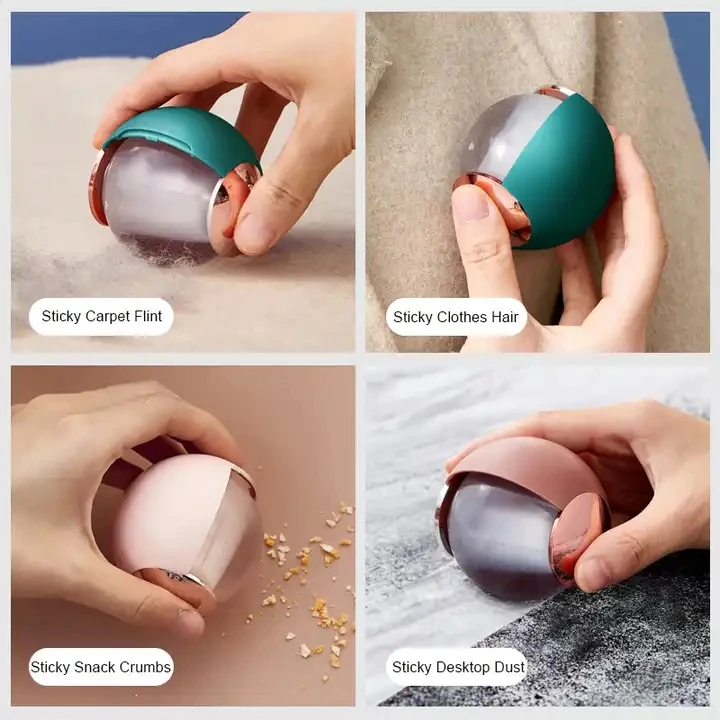 Sticky Carpet Flint

Sticky Clothes Hair

Sticky Snack Crumbs

Sticky Desktop Dust