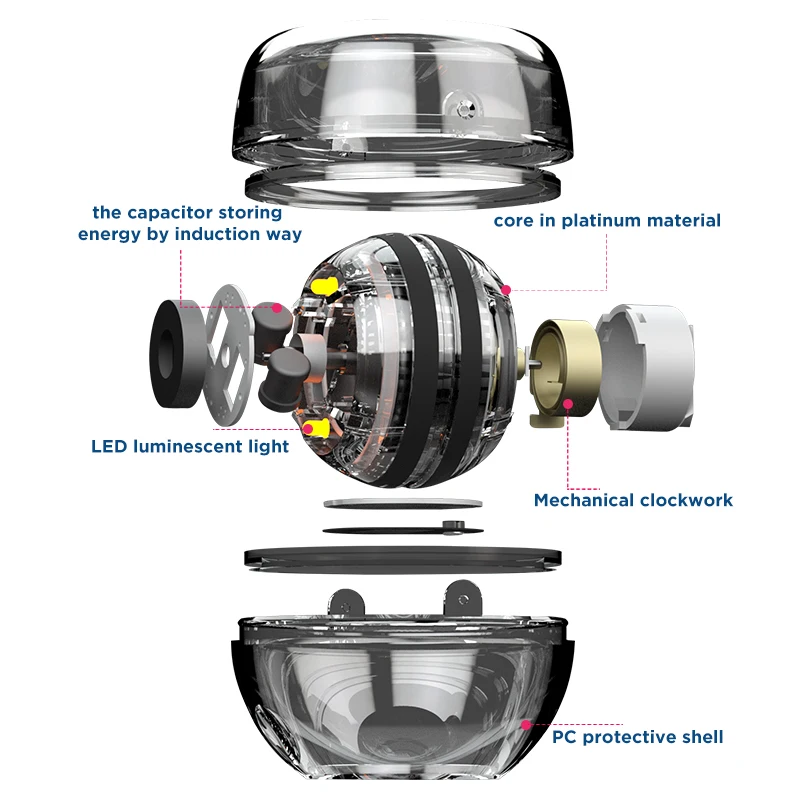 the capacitor storing energy by induction way

core in platinum material

LED luminescent light

Mechanical clockwork

PC protective shell