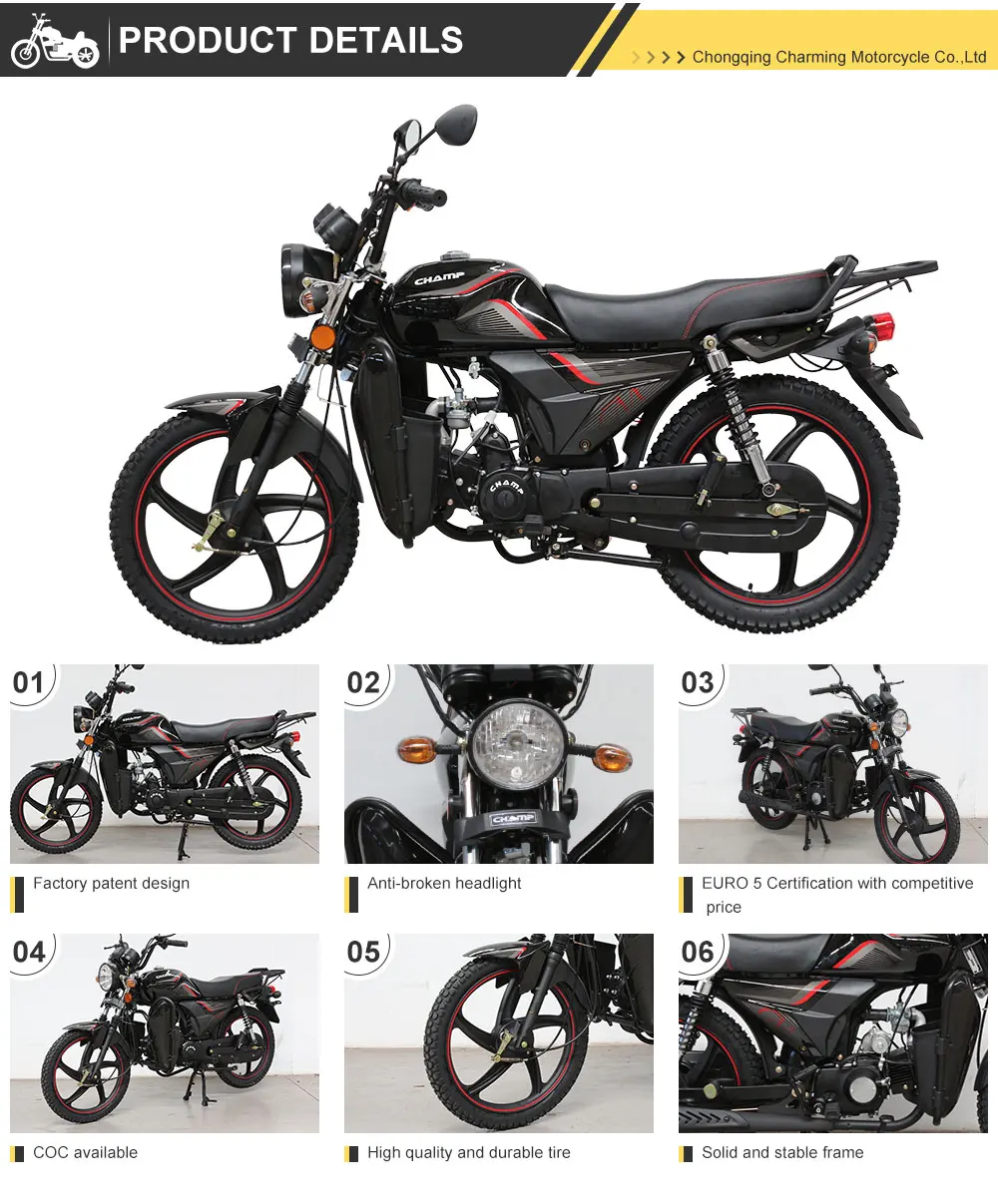 PRODUCT DETAILS

Chongqing Charming Motorcycle Co.,Ltd

CHAMP

CHAMP

01

Factory patent design

02

CHAMP

Anti-broken headlight

03

EURO 5 Certification with competitive price

04

COC available

05

High quality and durable tire

06

Solid and stable frame