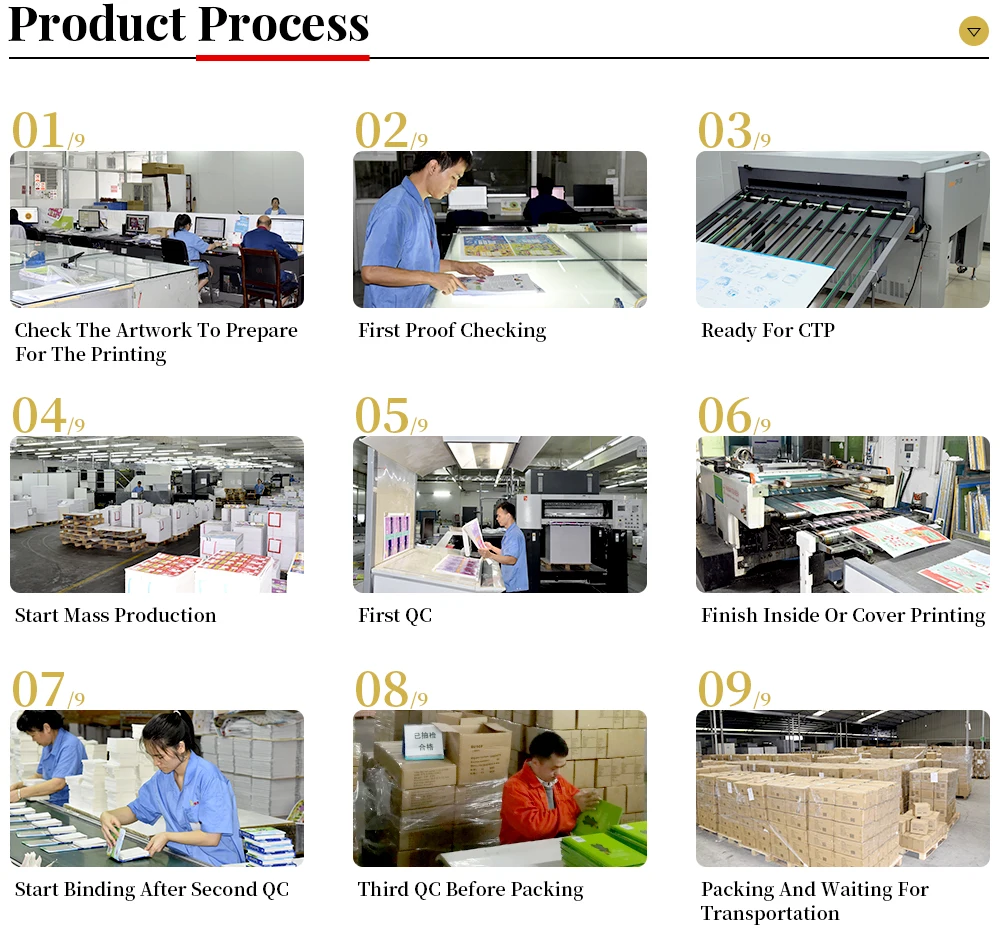 Product Process

01/9
Check The Artwork To Prepare For The Printing

02/9
First Proof Checking

03/9
Ready For CTP

04/9
Start Mass Production

05/9
First QC

06/9
Finish Inside Or Cover Printing

07/9
Start Binding After Second QC

08/9
已抽检
合格
Third QC Before Packing

09/9
Packing And Waiting For Transportation