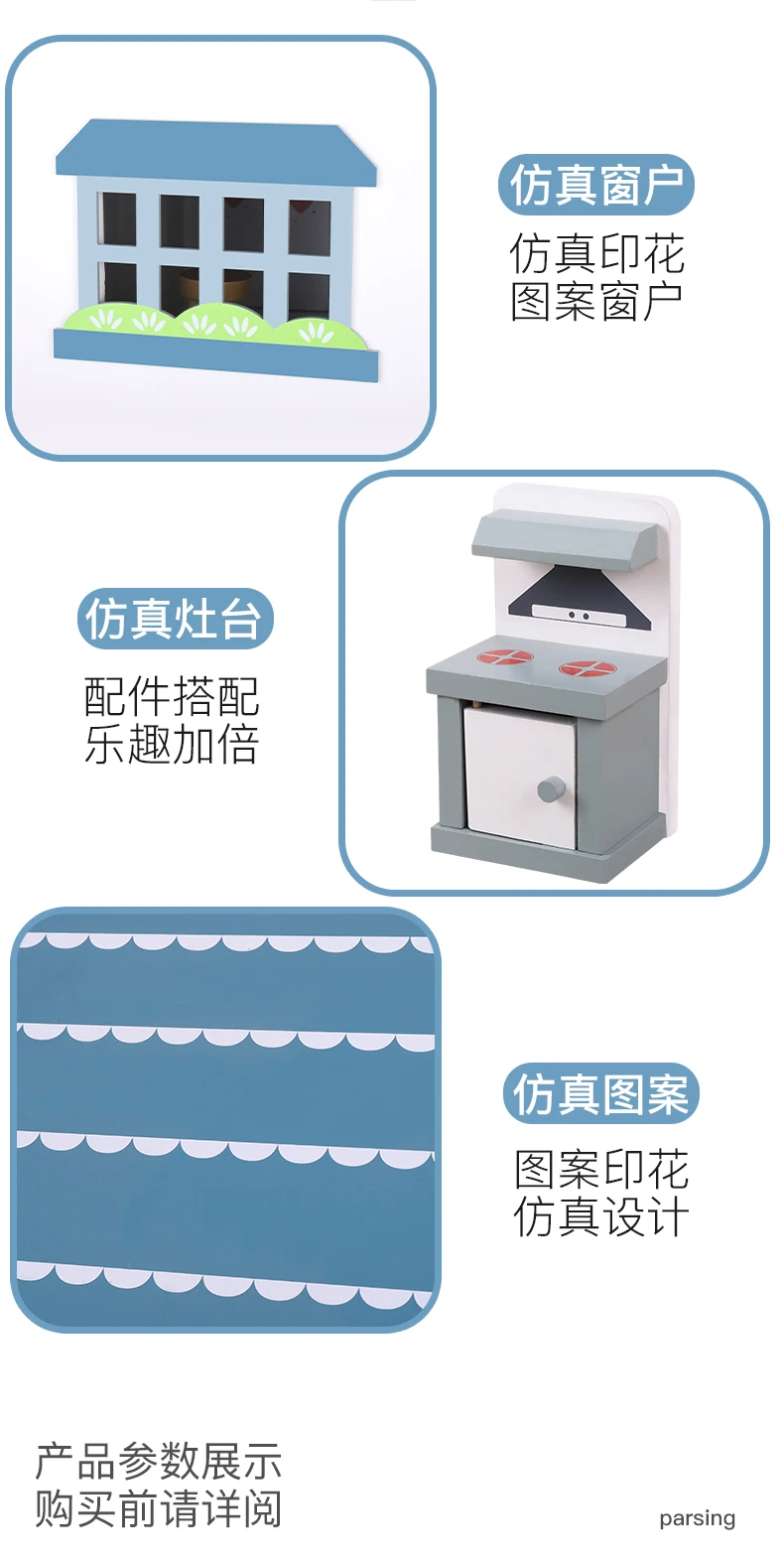 仿真窗户

仿真印花
图案窗户

仿真灶台

配件搭配
乐趣加倍

仿真图案

图案印花
仿真设计

产品参数展示
购买前请详阅

parsing