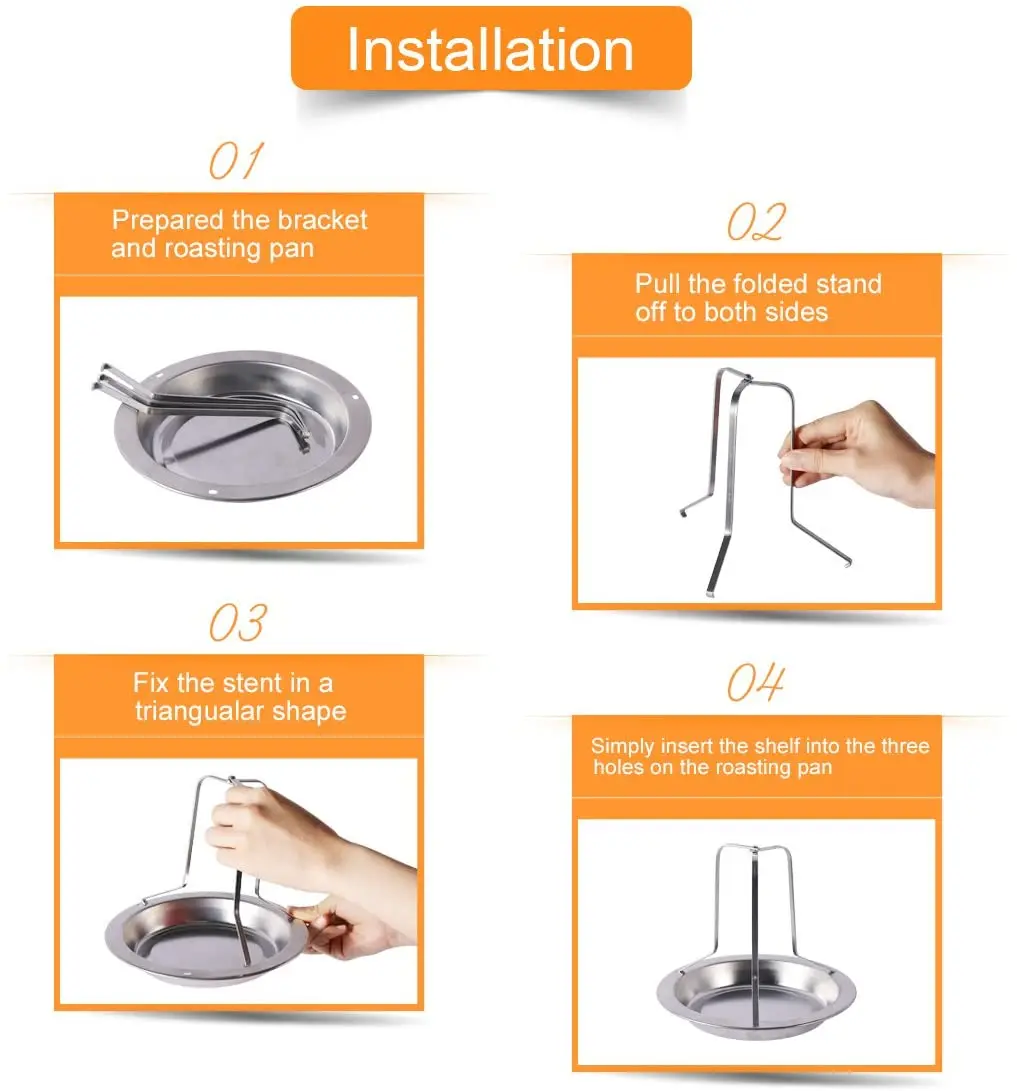 Installation

01

Prepared the bracket and roasting pan

02

Pull the folded stand off to both sides

03

Fix the stent in a triangualar shape

04

Simply insert the shelf into the three holes on the roasting pan