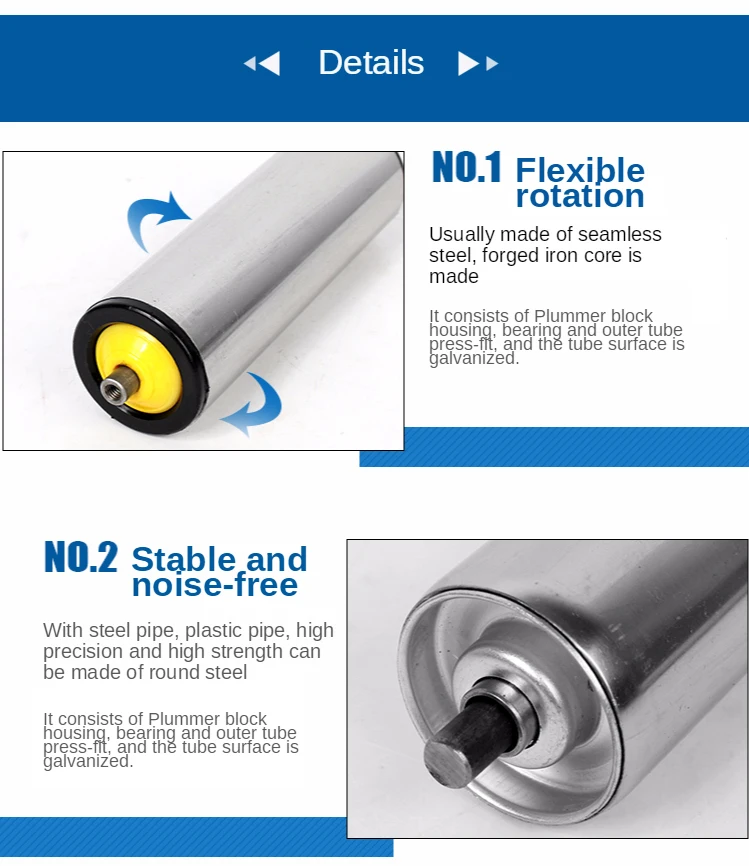 Details

NO.1 Flexible rotation

Usually made of seamless steel, forged iron core is made

It consists of Plummer block housing, bearing and outer tube press-fit, and the tube surface is galvanized.

NO.2 Stable and noise-free

With steel pipe, plastic pipe, high precision and high strength can be made of round steel

It consists of Plummer block housing, bearing and outer tube press-fit, and the tube surface is galvanized.