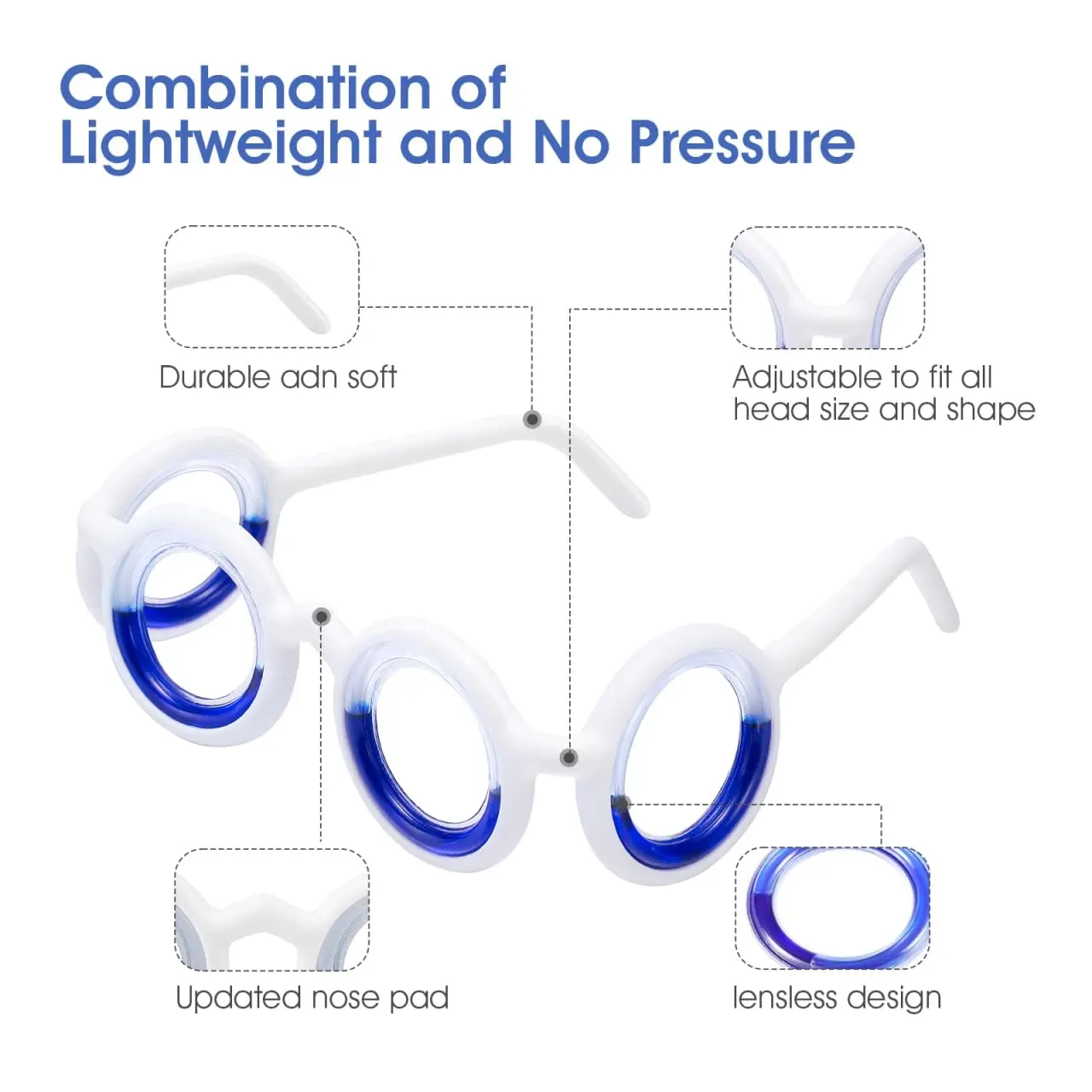 Combination of Lightweight and No Pressure

Durable adn soft

Adjustable to fit all head size and shape

Updated nose pad

lensless design