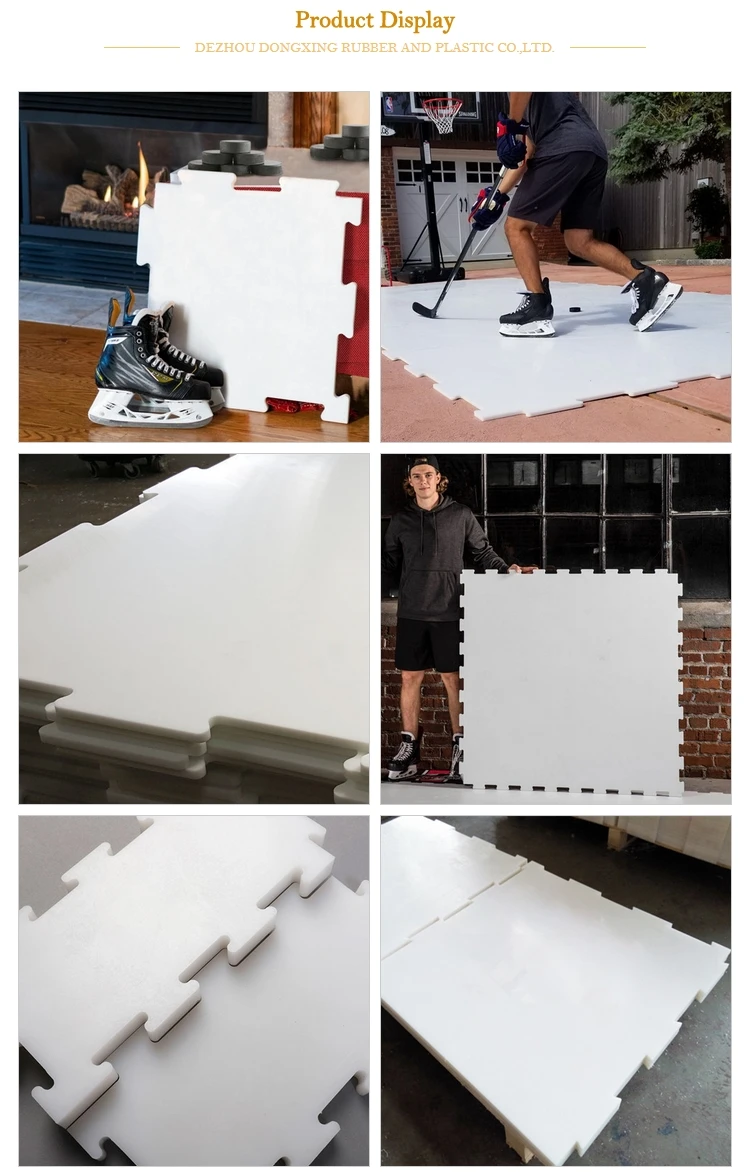 Product Display

DEZHOU DONGXING RUBBER AND PLASTIC CO.,LTD.