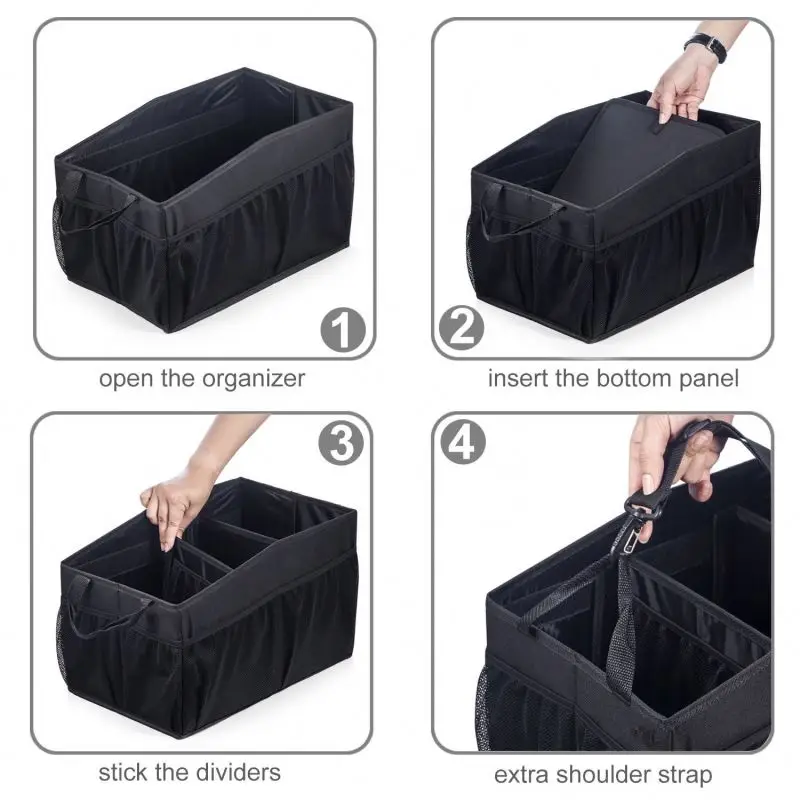 1

open the organizer

2

insert the bottom panel

3

stick the dividers

4

extra shoulder strap