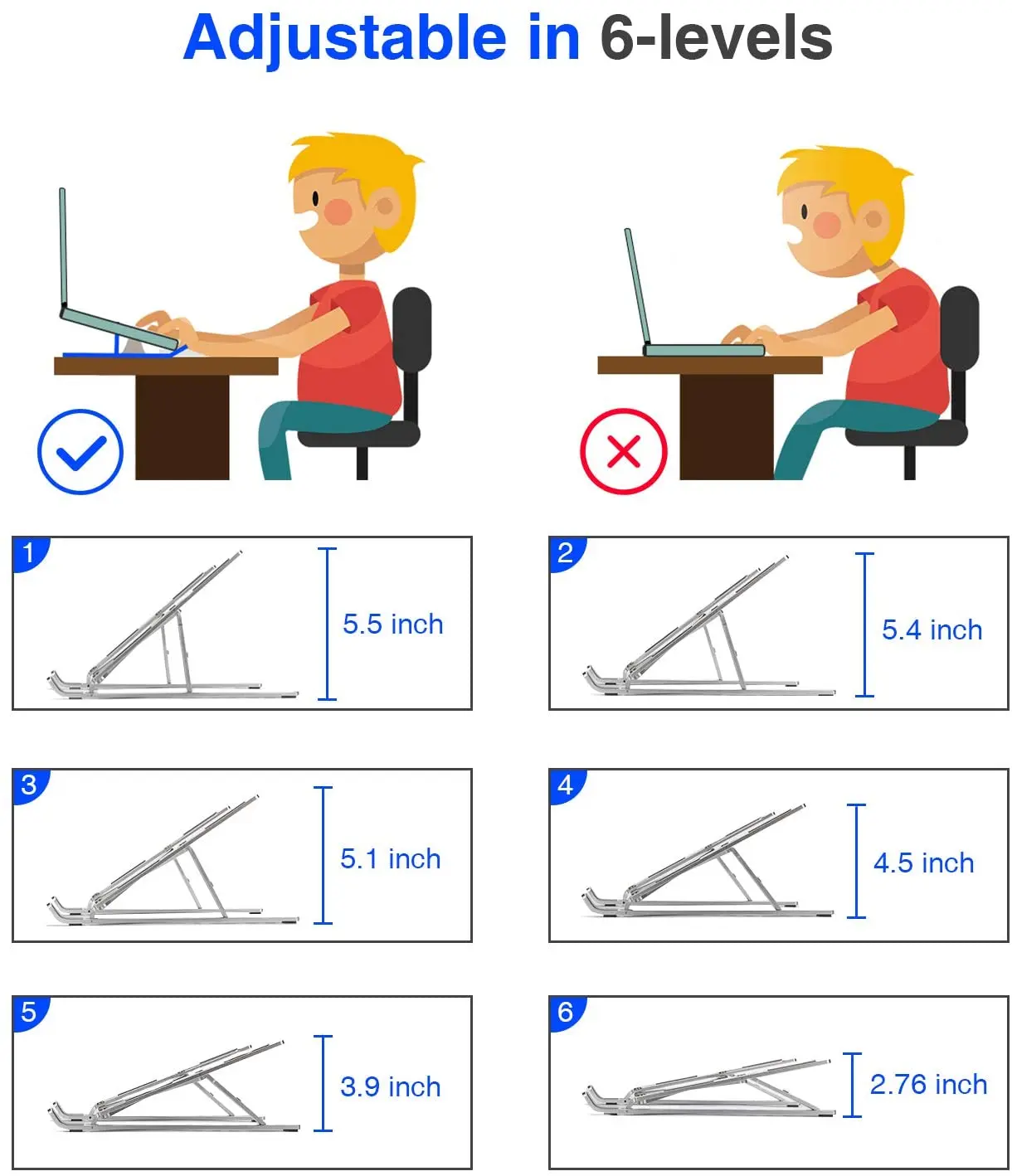 Adjustable in 6-levels

1

5.5 inch

2

5.4 inch

3

5.1 inch

4

4.5 inch

5

3.9 inch

6

2.76 inch