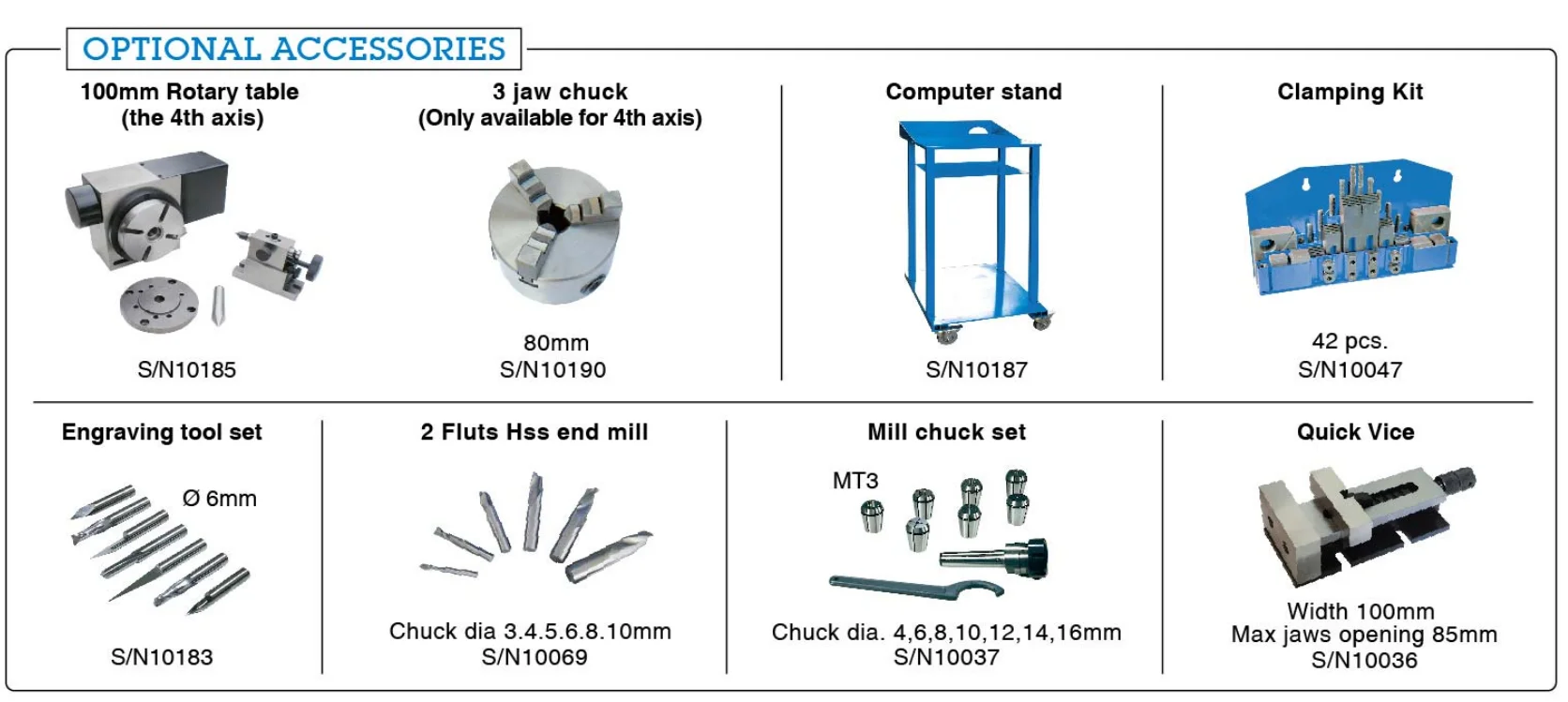 OPTIONAL ACCESSORIES

100mm Rotary table
(the 4th axis)

S/N10185

3 jaw chuck
(Only available for 4th axis)

80mm
S/N10190

Computer stand

S/N10187

Clamping Kit

42 pcs.
S/N10047

Engraving tool set

Ø 6mm

S/N10183

2 Fluts Hss end mill

Chuck dia 3.4.5.6.8.10mm
S/N10069

Mill chuck set

MT3

Chuck dia. 4,6,8,10,12,14,16mm
S/N10037

Quick Vice

Width 100mm
Max jaws opening 85mm
S/N10036