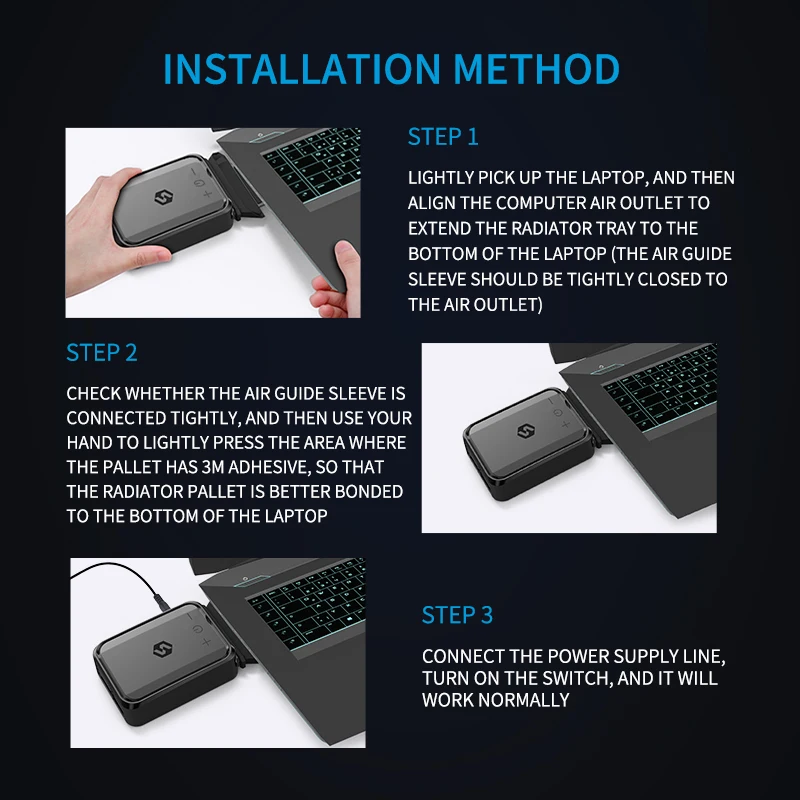 INSTALLATION METHOD

STEP 1

LIGHTLY PICK UP THE LAPTOP, AND THEN ALIGN THE COMPUTER AIR OUTLET TO EXTEND THE RADIATOR TRAY TO THE BOTTOM OF THE LAPTOP (THE AIR GUIDE SLEEVE SHOULD BE TIGHTLY CLOSED TO THE AIR OUTLET)

STEP 2

CHECK WHETHER THE AIR GUIDE SLEEVE IS CONNECTED TIGHTLY, AND THEN USE YOUR HAND TO LIGHTLY PRESS THE AREA WHERE THE PALLET HAS 3M ADHESIVE, SO THAT THE RADIATOR PALLET IS BETTER BONDED TO THE BOTTOM OF THE LAPTOP

STEP 3

CONNECT THE POWER SUPPLY LINE, TURN ON THE SWITCH, AND IT WILL WORK NORMALLY