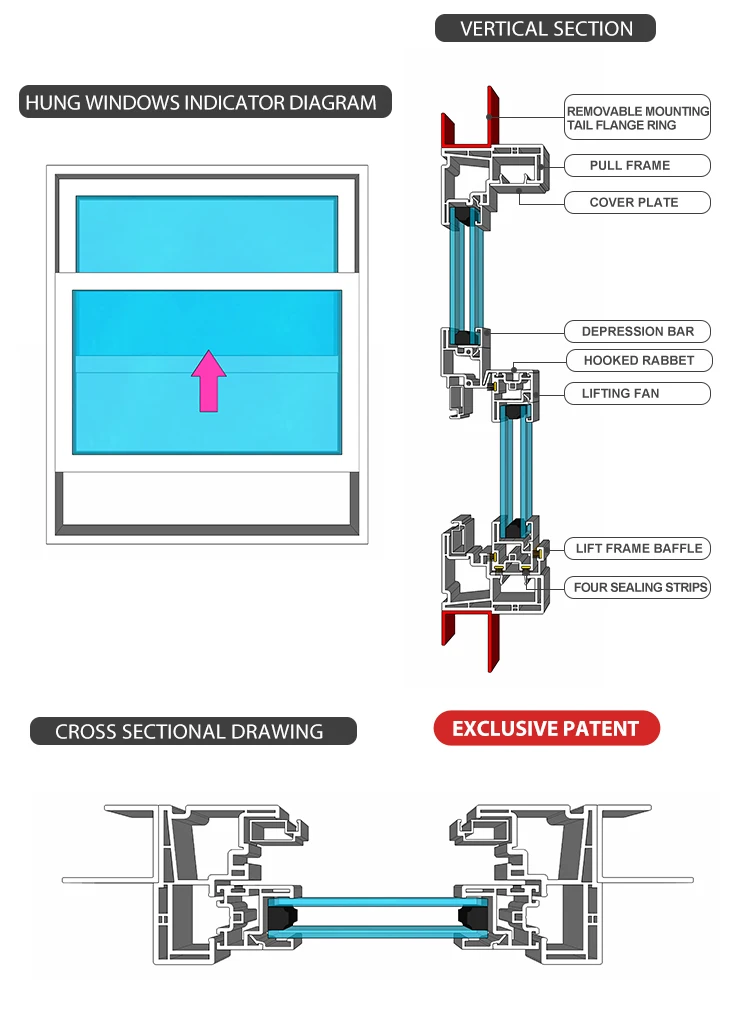 VERTICAL SECTION

HUNG WINDOWS INDICATOR DIAGRAM

REMOVABLE MOUNTING TAIL FLANGE RING

PULL FRAME

COVER PLATE

DEPRESSION BAR

HOOKED RABBET

LIFTING FAN

LIFT FRAME BAFFLE

FOUR SEALING STRIPS

CROSS SECTIONAL DRAWING

EXCLUSIVE PATENT