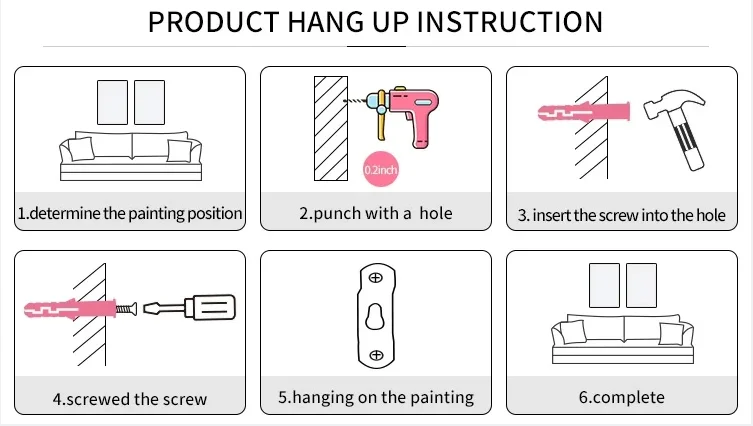 PRODUCT HANG UP INSTRUCTION

1.determine the painting position

0.2inch

2.punch with a hole

3. insert the screw into the hole

4.screwed the screw

5.hanging on the painting

6.complete