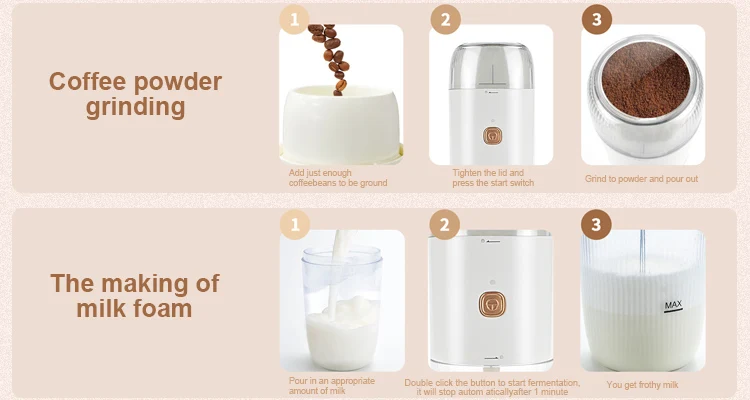 Coffee powder grinding

1

Add just enough coffeebeans to be ground

2

Tighten the lid and press the start switch

3

Grind to powder and pour out

The making of milk foam

1

Pour in an appropriate amount of milk

2

Double click the button to start fermentation, it will stop autom aticallyafter 1 minute

3

MAX

You get frothy milk