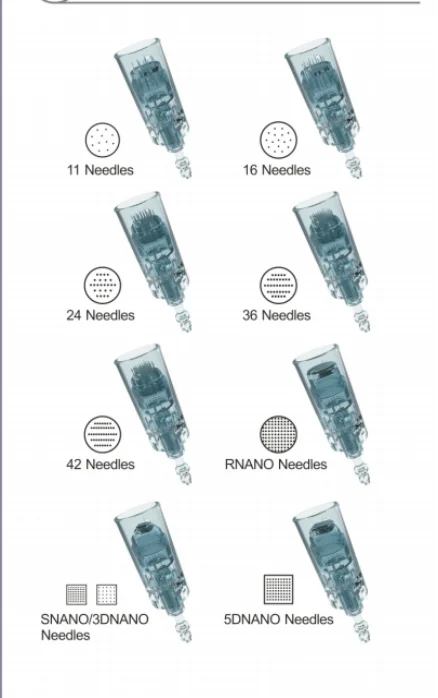 11 Needles

16 Needles

24 Needles

36 Needles

42 Needles

RNANO Needles

SNANO/3DNANO Needles

5DNANO Needles