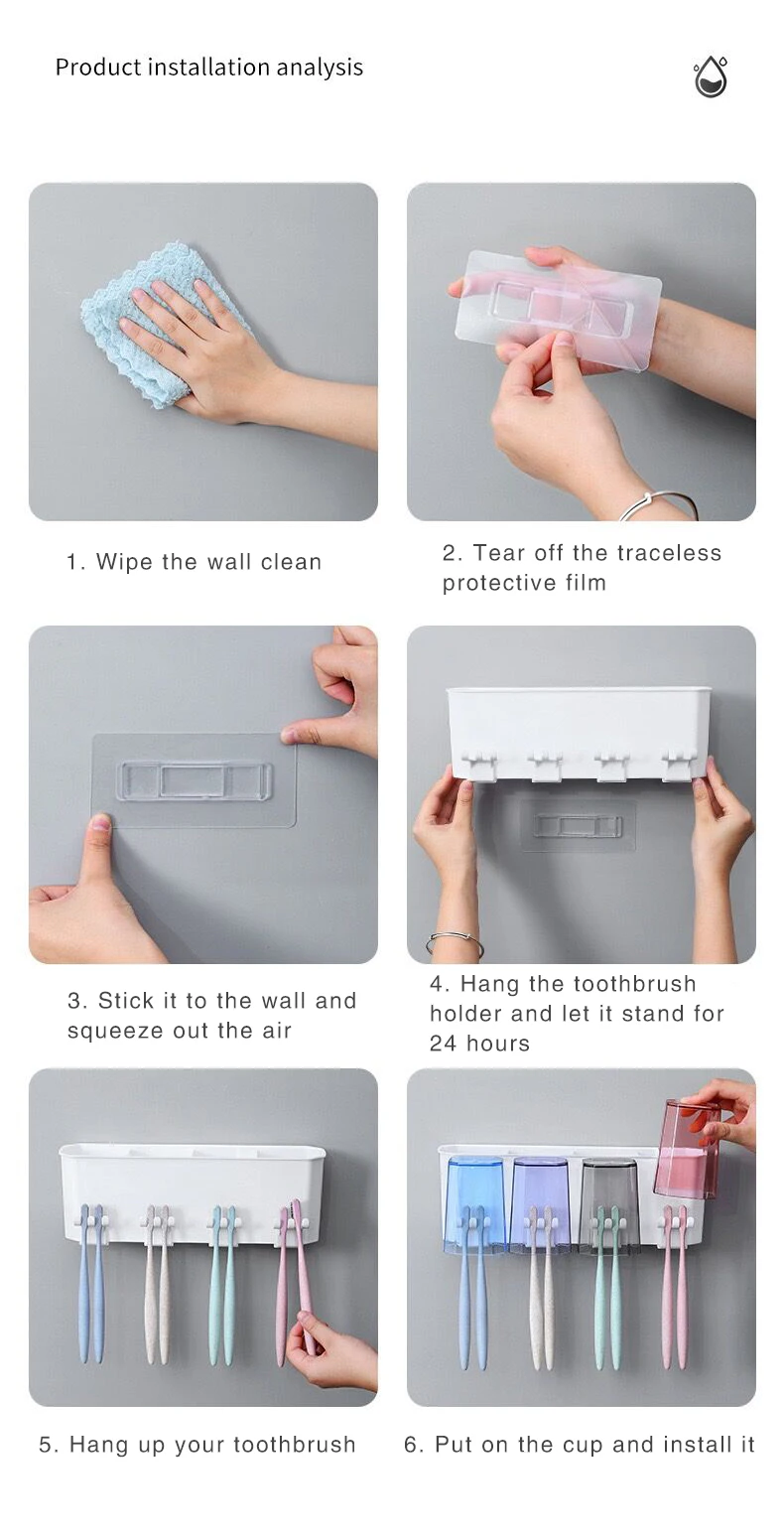 Product installation analysis

1. Wipe the wall clean

2. Tear off the traceless protective film

3. Stick it to the wall and squeeze out the air

4. Hang the toothbrush holder and let it stand for 24 hours

5. Hang up your toothbrush

6. Put on the cup and install it