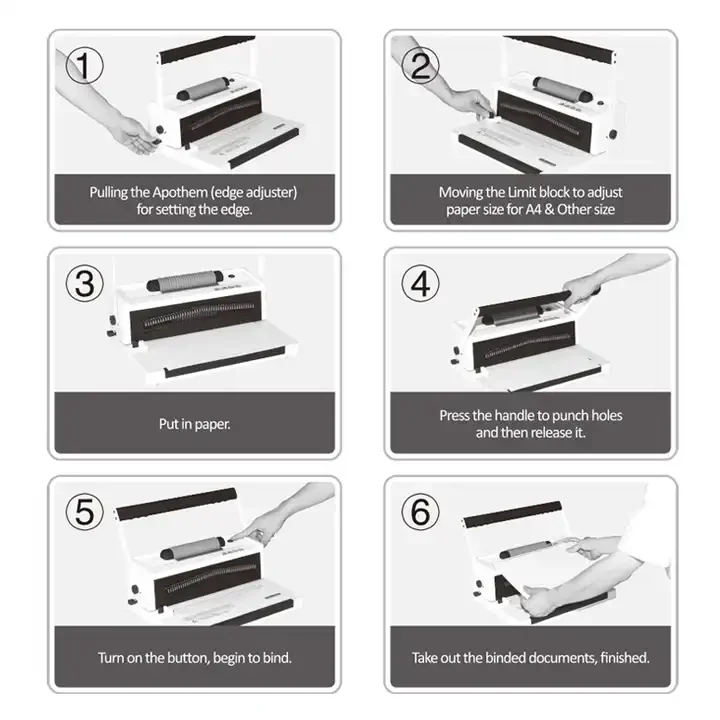 ①

Pulling the Apothem (edge adjuster) for setting the edge.

②

Moving the Limit block to adjust paper size for A4 & Other size

③

Put in paper.

④

Press the handle to punch holes and then release it.

⑤

Turn on the button, begin to bind.

⑥

Take out the binded documents, finished.