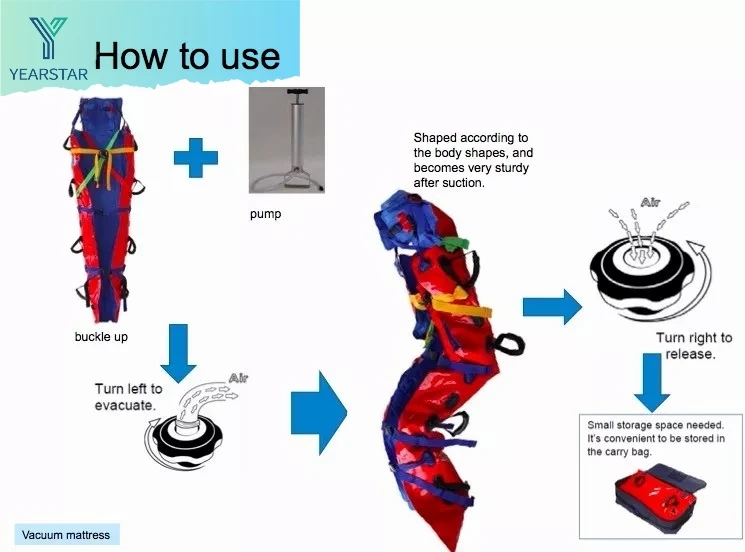 YEARSTAR

How to use

pump

buckle up

Turn left to evacuate.

Air

Shaped according to the body shapes, and becomes very sturdy after suction.

Air

Turn right to release.

Small storage space needed. It's convenient to be stored in the carry bag.

Vacuum mattress