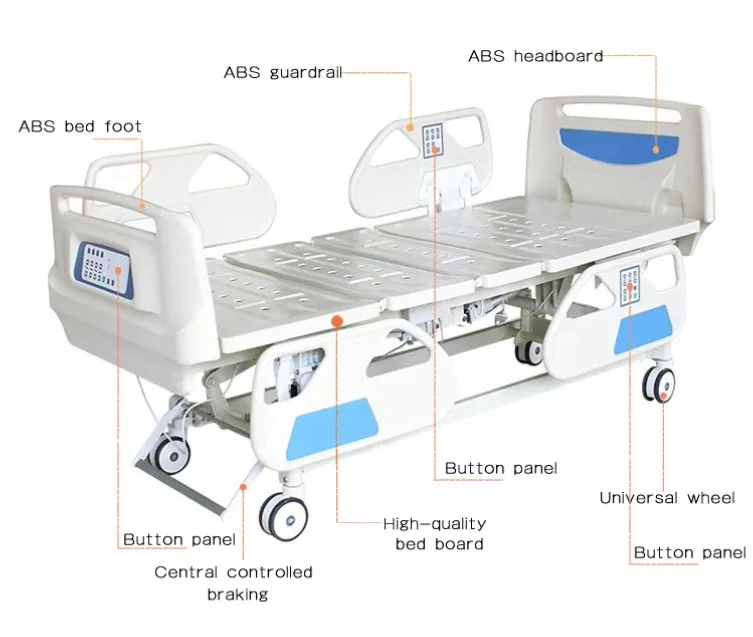 ABS headboard

ABS guardrail

ABS bed foot

Button panel

Universal wheel

High-quality bed board

Button panel

Button panel

Central controlled braking