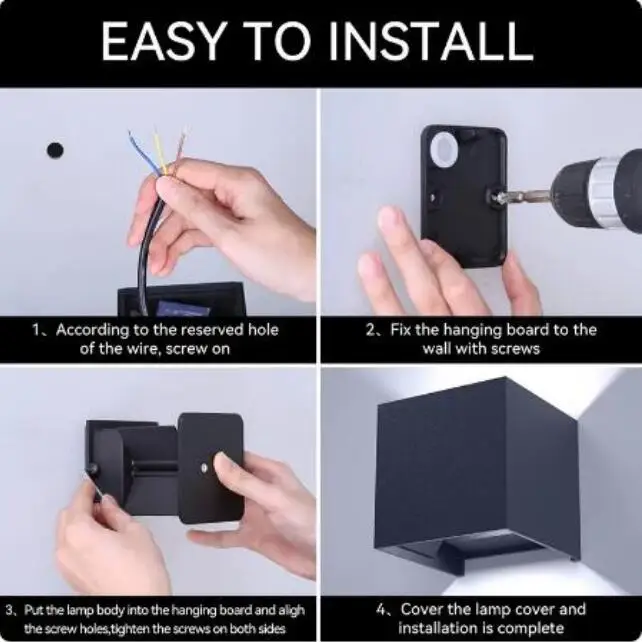 EASY TO INSTALL

1、According to the reserved hole of the wire, screw on

2、Fix the hanging board to the wall with screws

3、Put the lamp body into the hanging board and aligh the screw holes,tighten the screws on both sides

4、Cover the lamp cover and installation is complete