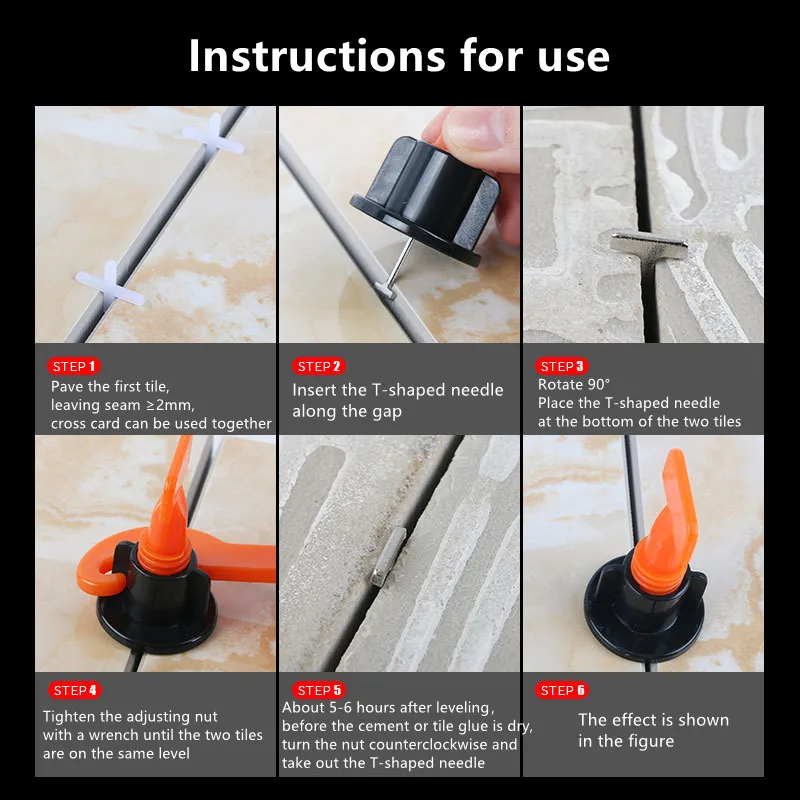 Instructions for use

STEP 1
Pave the first tile,
leaving seam ≥2mm,
cross card can be used together

STEP 2
Insert the T-shaped needle
along the gap

STEP 3
Rotate 90°
Place the T-shaped needle
at the bottom of the two tiles

STEP 4
Tighten the adjusting nut
with a wrench until the two tiles
are on the same level

STEP 5
About 5-6 hours after leveling,
before the cement or tile glue is dry,
turn the nut counterclockwise and
take out the T-shaped needle

STEP 6
The effect is shown
in the figure