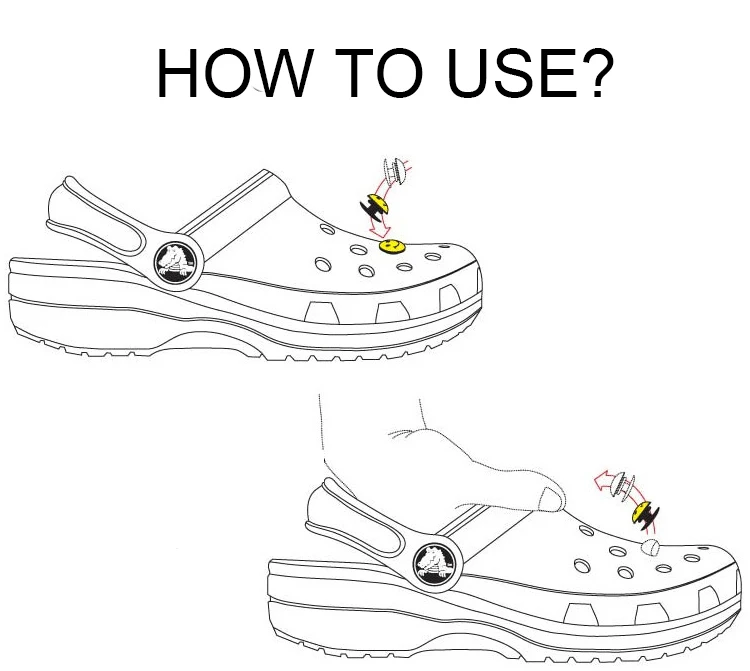 HOW TO USE?