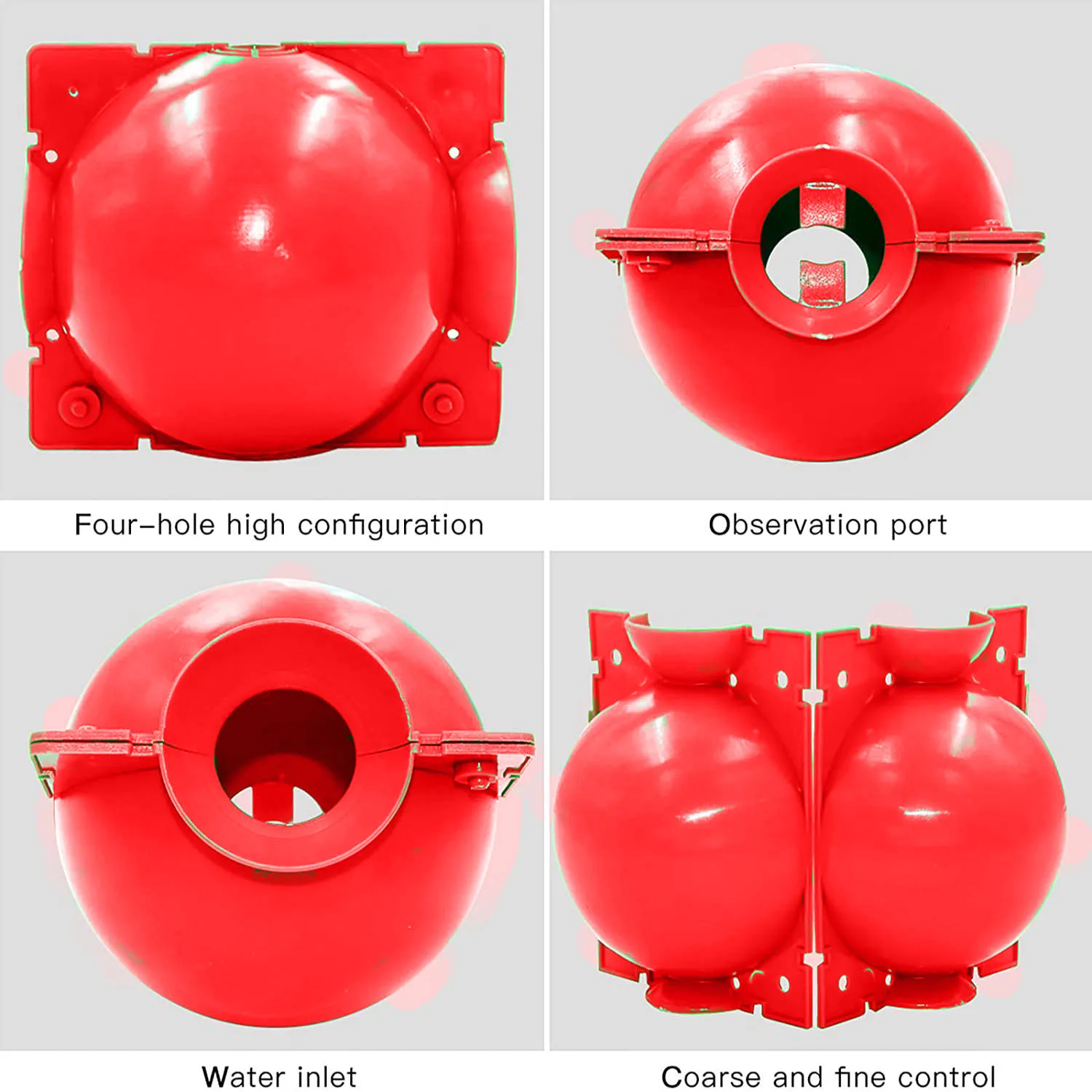 Four-hole high configuration

Observation port

Water inlet

Coarse and fine control