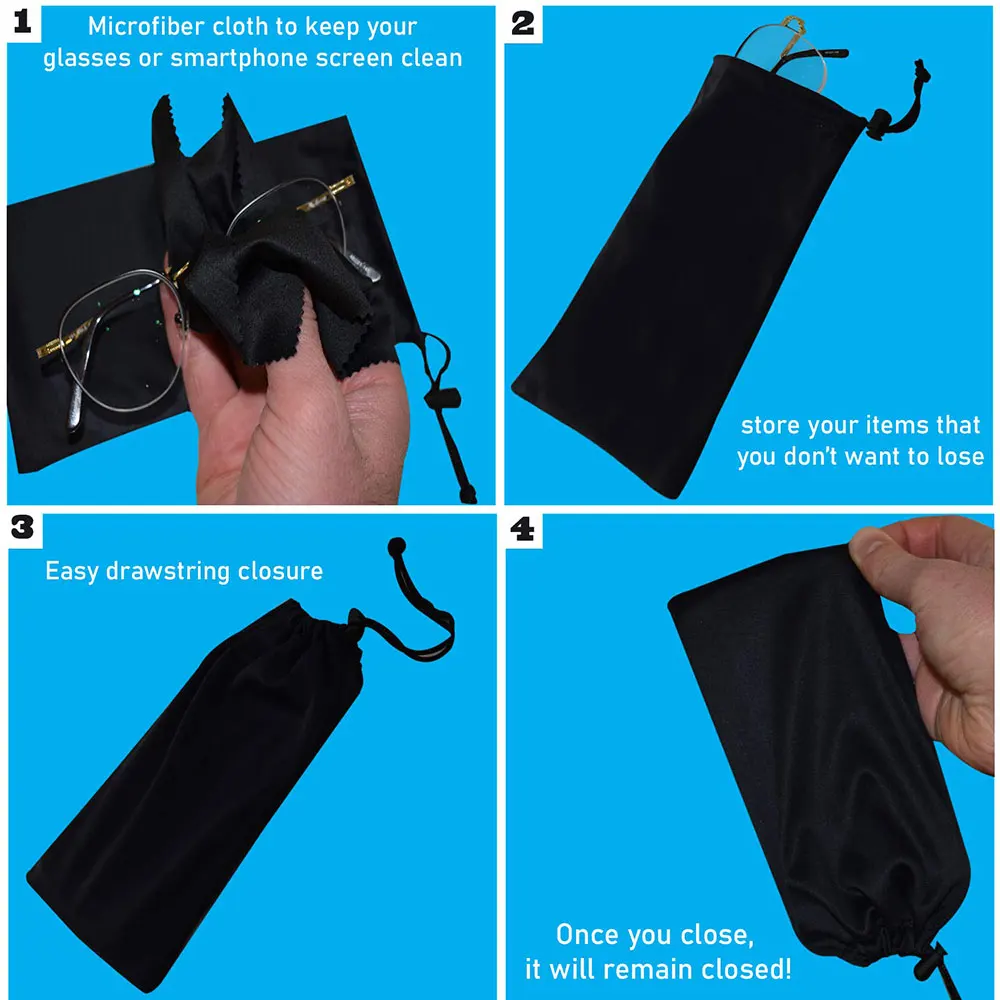 1
Microfiber cloth to keep your glasses or smartphone screen clean

2
store your items that you don't want to lose

3
Easy drawstring closure

4
Once you close, it will remain closed!