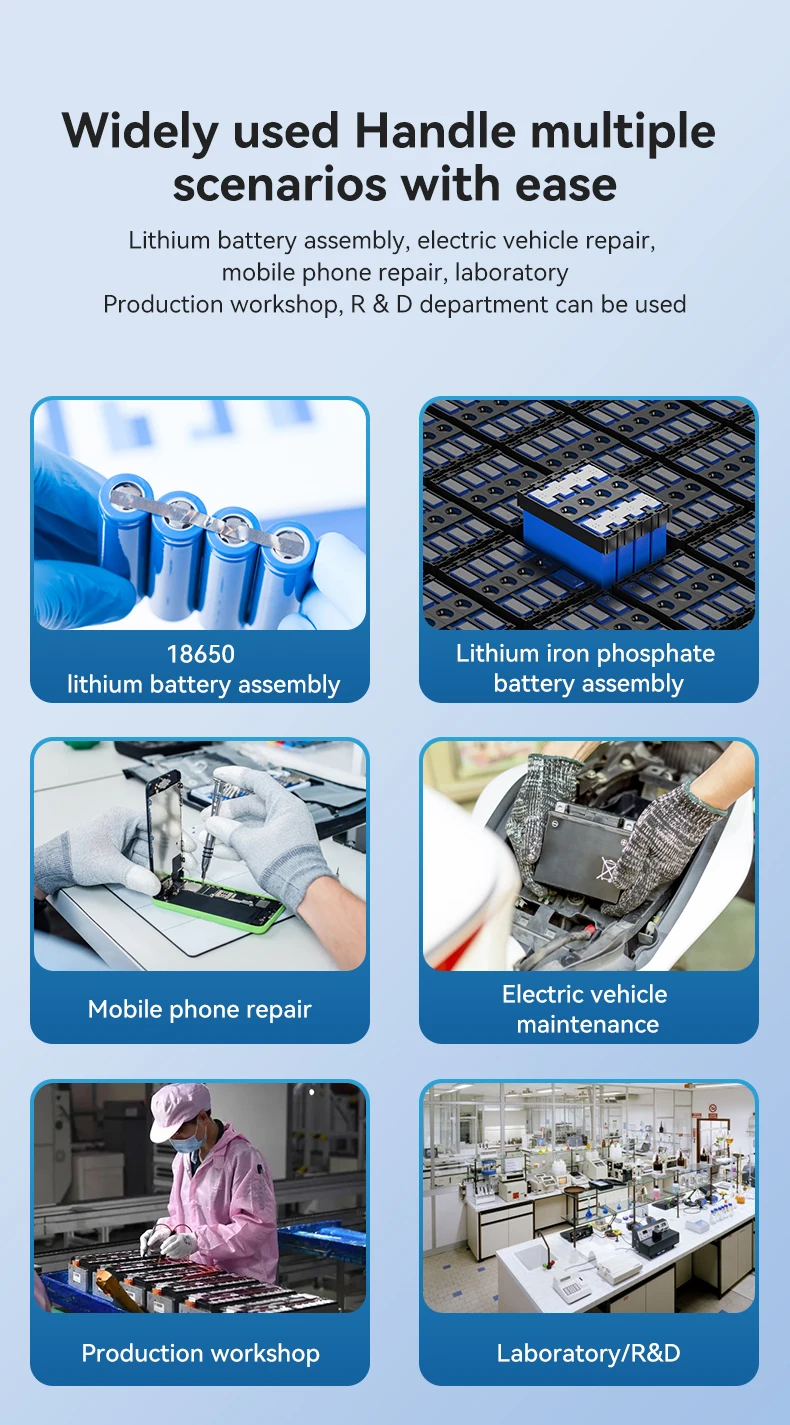 Widely used Handle multiple scenarios with ease

Lithium battery assembly, electric vehicle repair, mobile phone repair, laboratory
Production workshop, R & D department can be used

18650
lithium battery assembly

Lithium iron phosphate battery assembly

Mobile phone repair

Electric vehicle maintenance

Production workshop

Laboratory/R&D