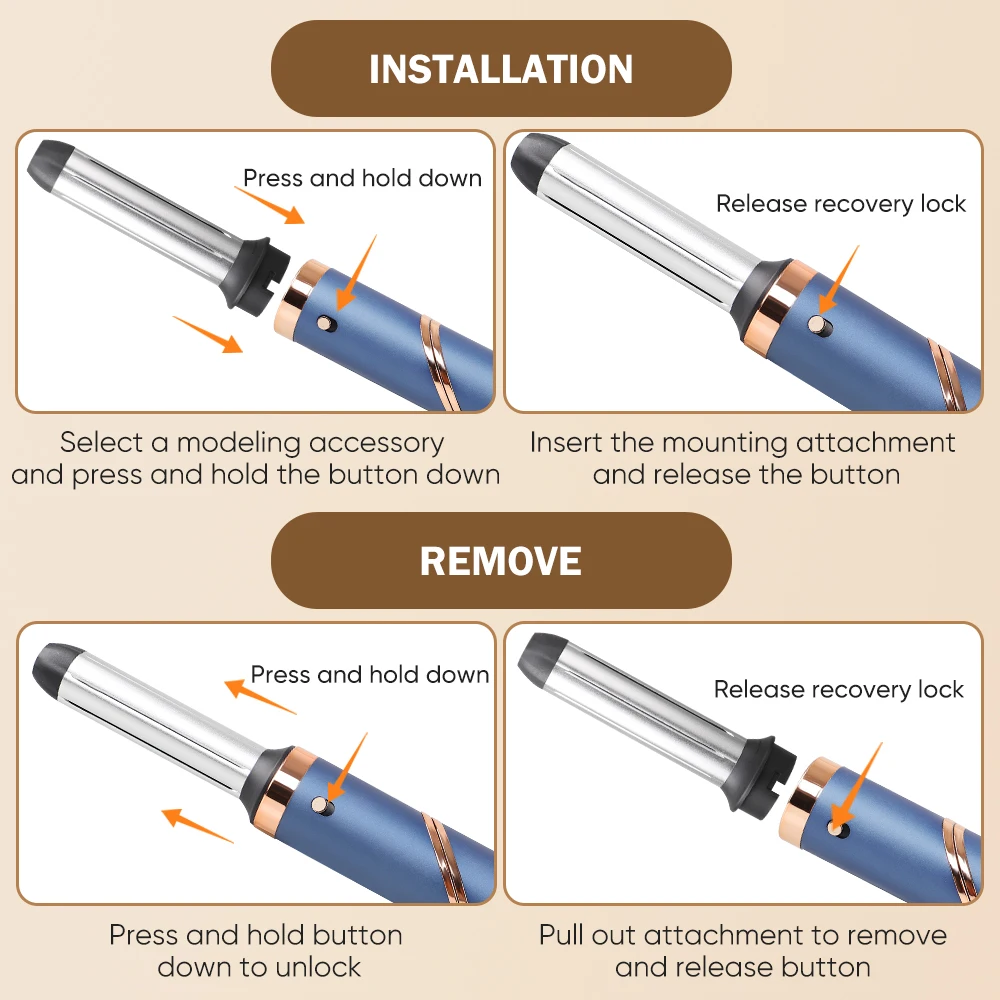 INSTALLATION

Press and hold down

Select a modeling accessory and press and hold the button down

Release recovery lock

Insert the mounting attachment and release the button

REMOVE

Press and hold down

Press and hold button down to unlock

Release recovery lock

Pull out attachment to remove and release button