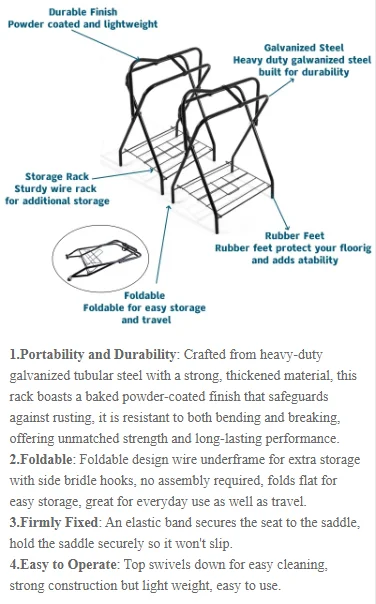 Durable Finish
Powder coated and lightweight

Galvanized Steel
Heavy duty galwanized steel built for durability

Storage Rack
Sturdy wire rack for additional storage

Rubber Feet
Rubber feet protect your floorig and adds atability

Foldable
Foldable for easy storage and travel

1.Portability and Durability: Crafted from heavy-duty galvanized tubular steel with a strong, thickened material, this rack boasts a baked powder-coated finish that safeguards against rusting, it is resistant to both bending and breaking, offering unmatched strength and long-lasting performance.
2.Foldable: Foldable design wire underframe for extra storage with side bridle hooks, no assembly required, folds flat for easy storage, great for everyday use as well as travel.
3.Firmly Fixed: An elastic band secures the seat to the saddle, hold the saddle securely so it won't slip.
4.Easy to Operate: Top swivels down for easy cleaning, strong construction but light weight, easy to use.