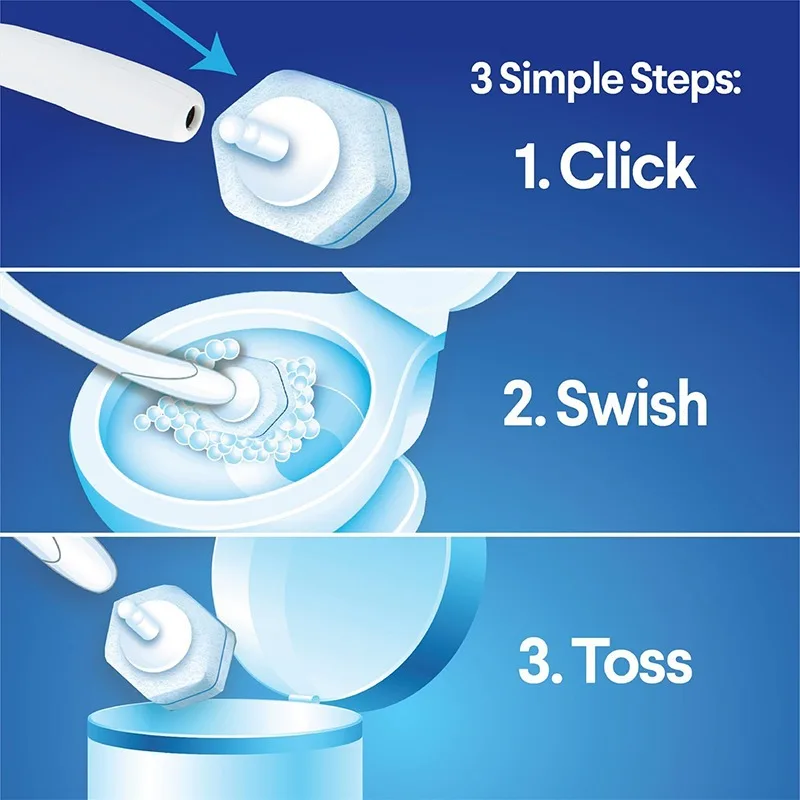 3 Simple Steps:

1. Click

2. Swish

3. Toss