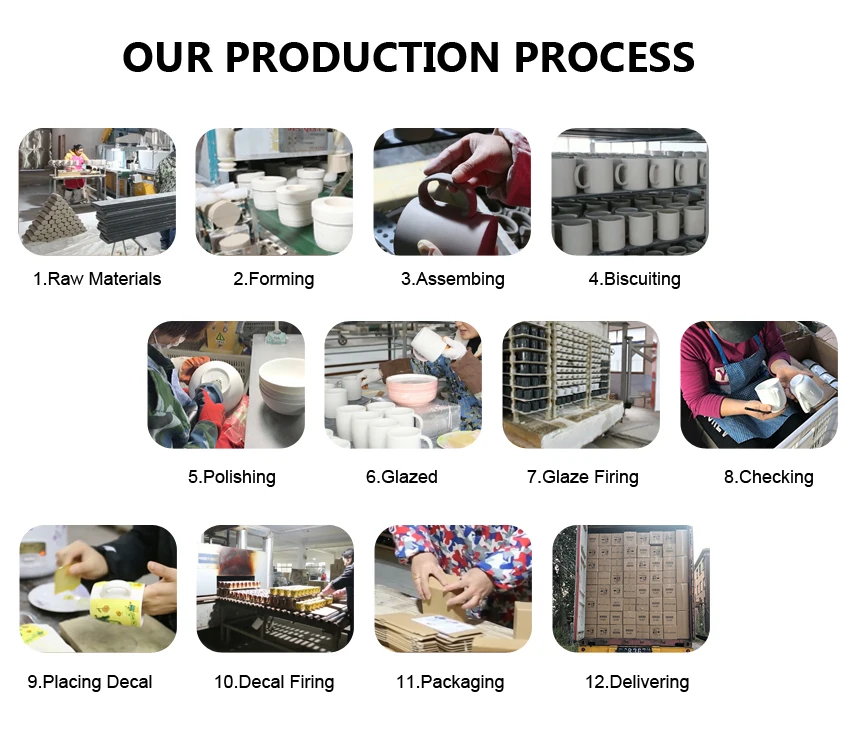 OUR PRODUCTION PROCESS

1.Raw Materials

2.Forming

3.Assembing

4.Biscuiting

5.Polishing

6.Glazed

7.Glaze Firing

8.Checking

9.Placing Decal

10.Decal Firing

11.Packaging

12.Delivering