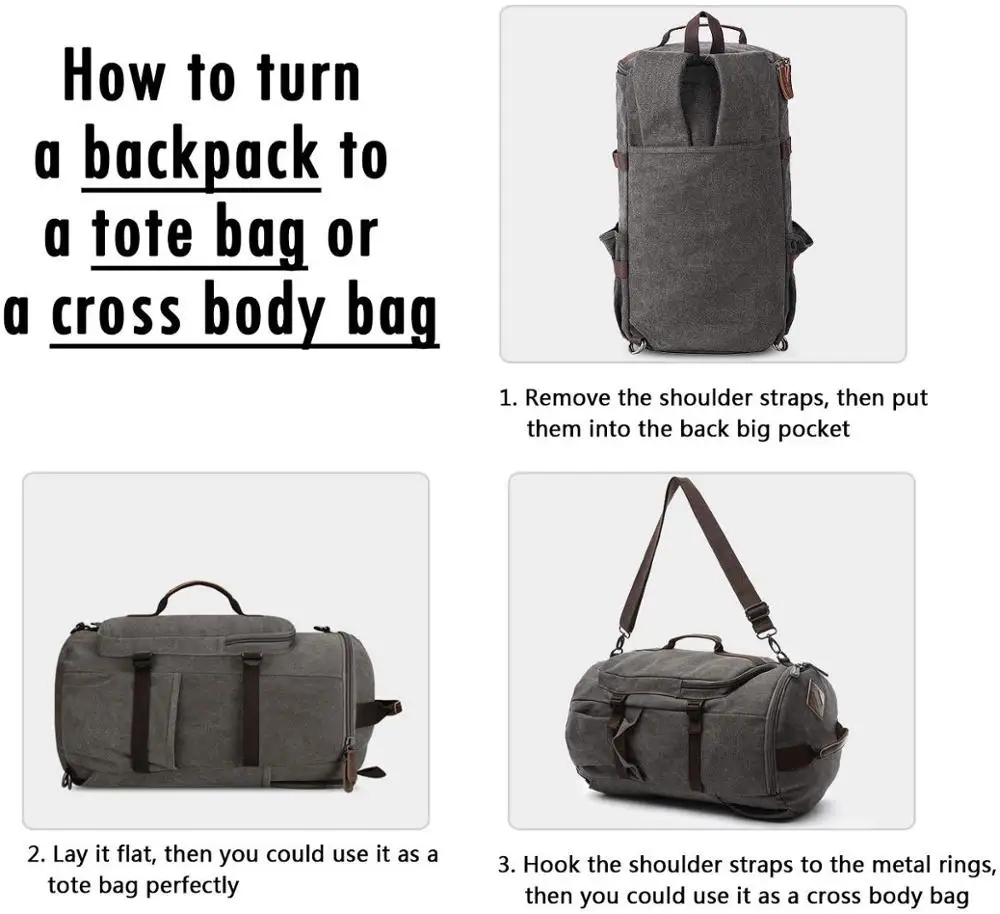 How to turn a backpack to a tote bag or a cross body bag

1. Remove the shoulder straps, then put them into the back big pocket

2. Lay it flat, then you could use it as a tote bag perfectly

3. Hook the shoulder straps to the metal rings, then you could use it as a cross body bag