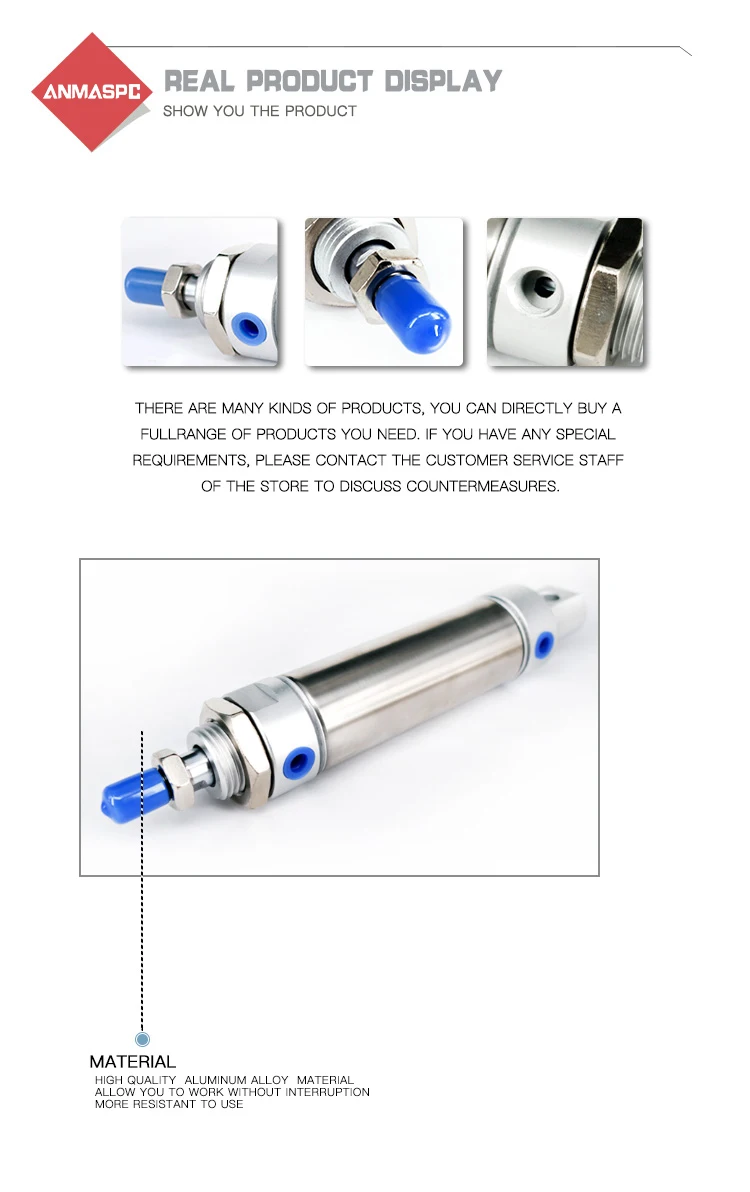 ANMASPC

REAL PRODUCT DISPLAY
SHOW YOU THE PRODUCT

THERE ARE MANY KINDS OF PRODUCTS, YOU CAN DIRECTLY BUY A FULLRANGE OF PRODUCTS YOU NEED. IF YOU HAVE ANY SPECIAL REQUIREMENTS, PLEASE CONTACT THE CUSTOMER SERVICE STAFF OF THE STORE TO DISCUSS COUNTERMEASURES.

MATERIAL
HIGH QUALITY ALUMINUM ALLOY MATERIAL
ALLOW YOU TO WORK WITHOUT INTERRUPTION
MORE RESISTANT TO USE